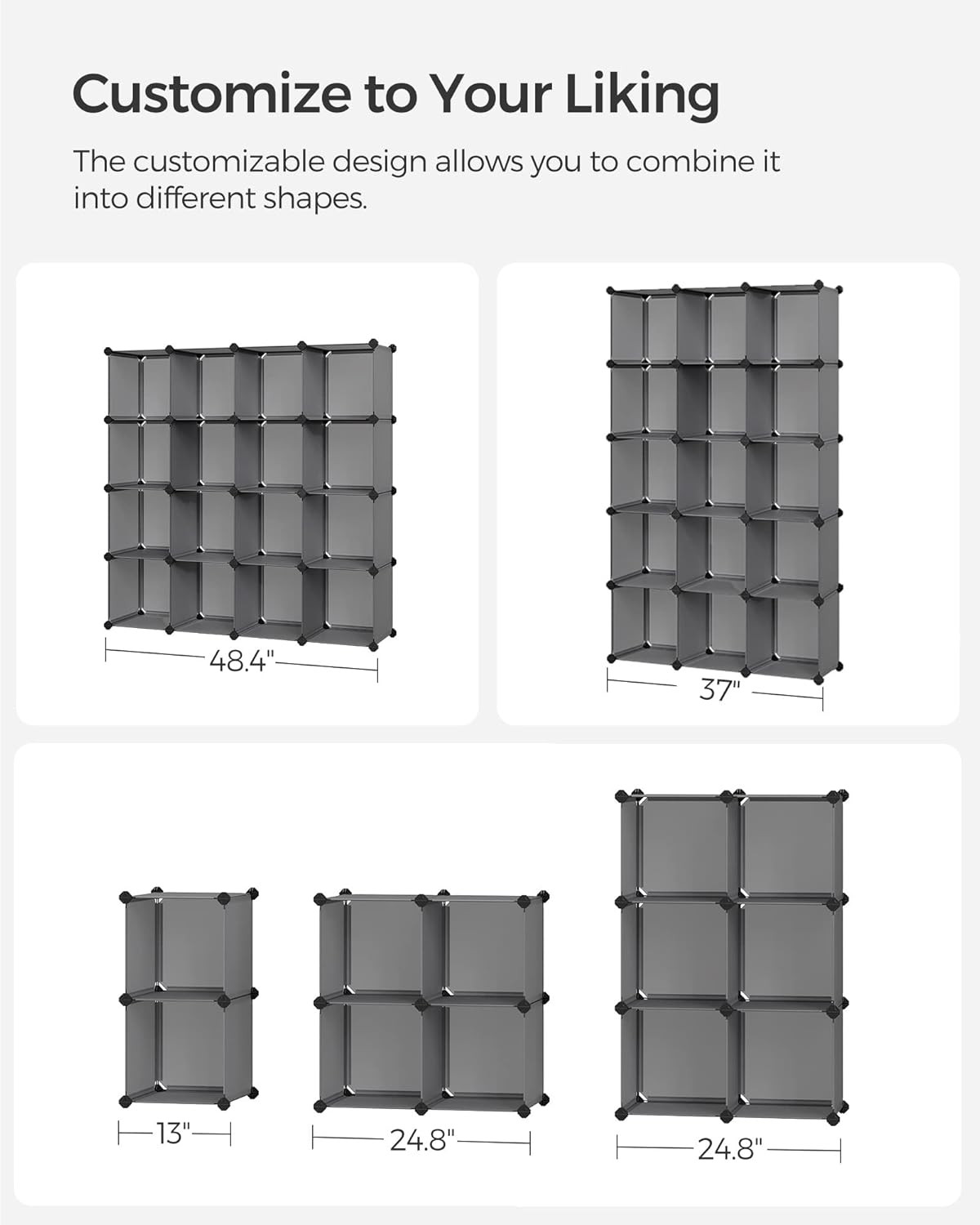 Customize to Your Liking

The customizable design allows you to combine it into different shapes.

48.4"

37"

13"

24.8"

24.8"