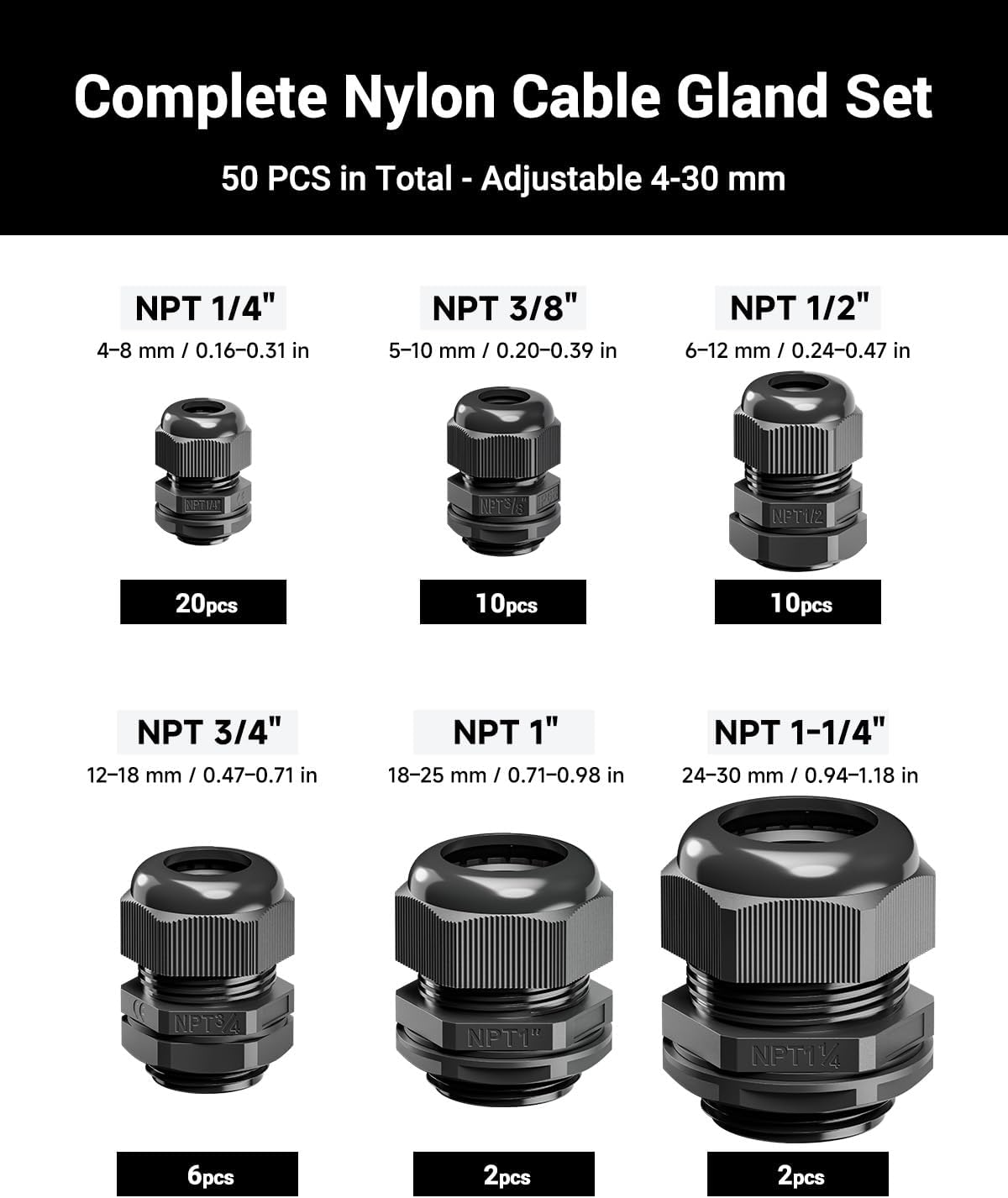 Complete Nylon Cable Gland Set

50 PCS in Total - Adjustable 4-30 mm

NPT 1/4"
4–8 mm / 0.16–0.31 in
NPT1/4"
20pcs

NPT 3/8"
5–10 mm / 0.20–0.39 in
NPT3/8"
10pcs

NPT 1/2"
6–12 mm / 0.24–0.47 in
NPT1/2
10pcs

NPT 3/4"
12–18 mm / 0.47–0.71 in
NPT3/4
6pcs

NPT 1"
18–25 mm / 0.71–0.98 in
NPT1"
2pcs

NPT 1-1/4"
24–30 mm / 0.94–1.18 in
NPT1¼
2pcs