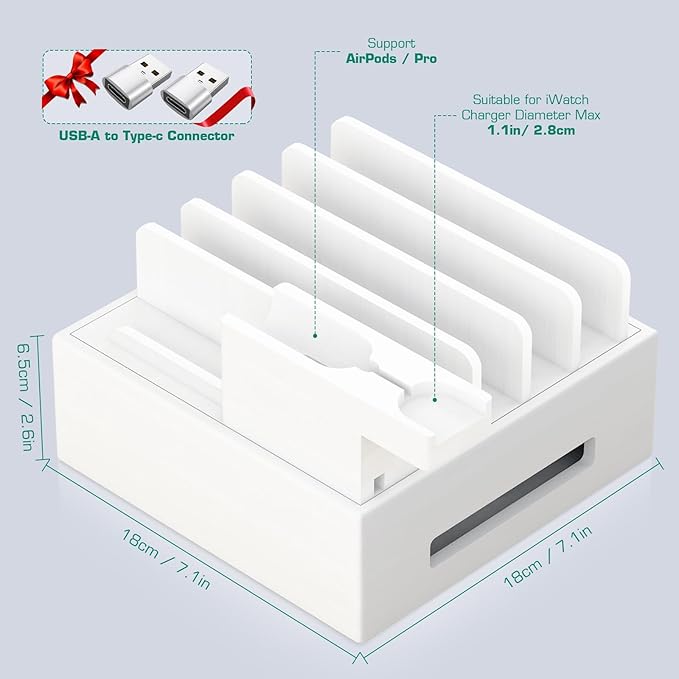 USB-A to Type-c Connector

Support
AirPods / Pro

Suitable for iWatch
Charger Diameter Max
1.1in/ 2.8cm

6.5cm / 2.6in

18cm / 7.1in

18cm / 7.1in