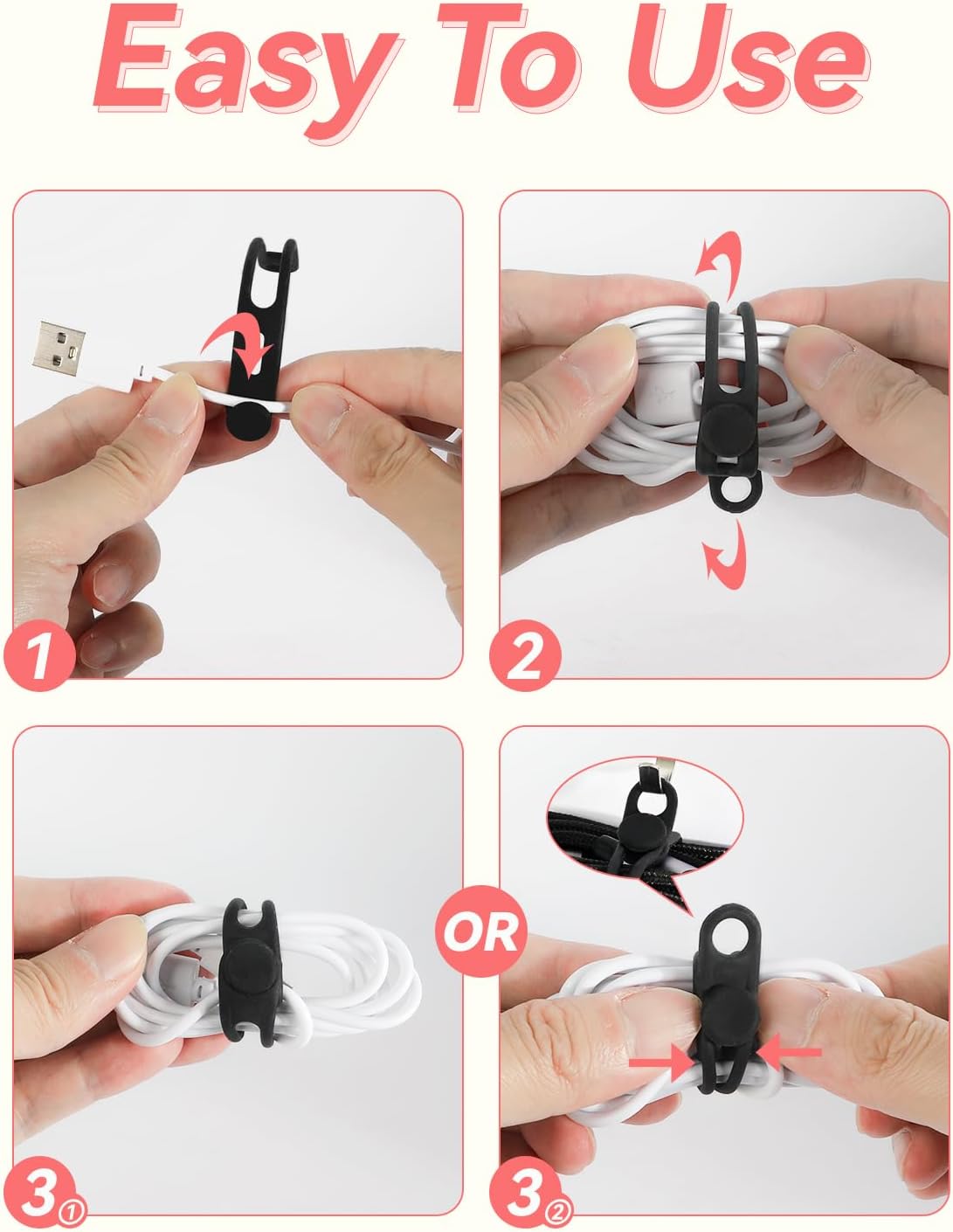 Easy To Use

1

2

3①

OR

3②