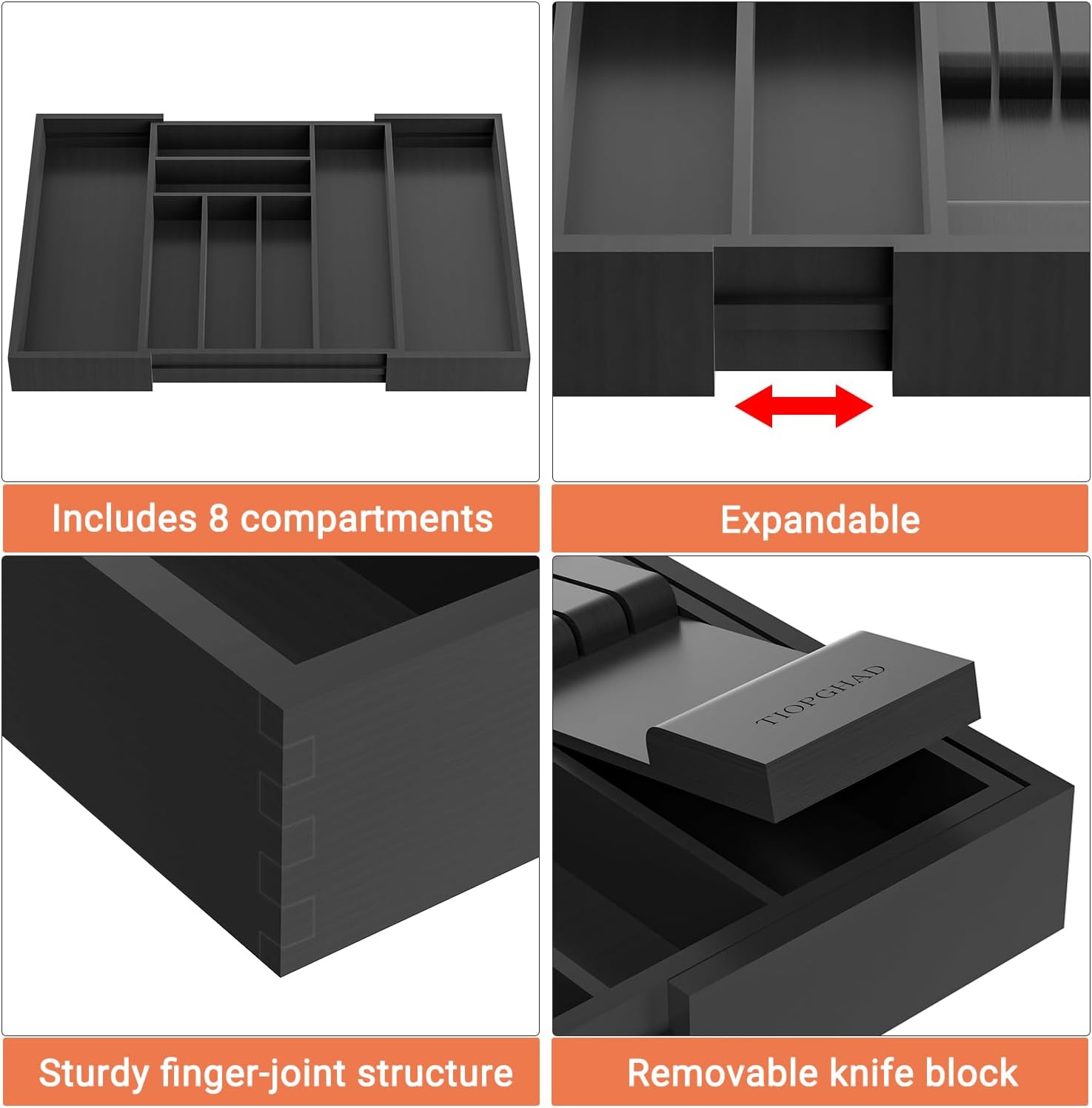 Includes 8 compartments

Expandable

TIOPGHAD

Sturdy finger-joint structure

Removable knife block