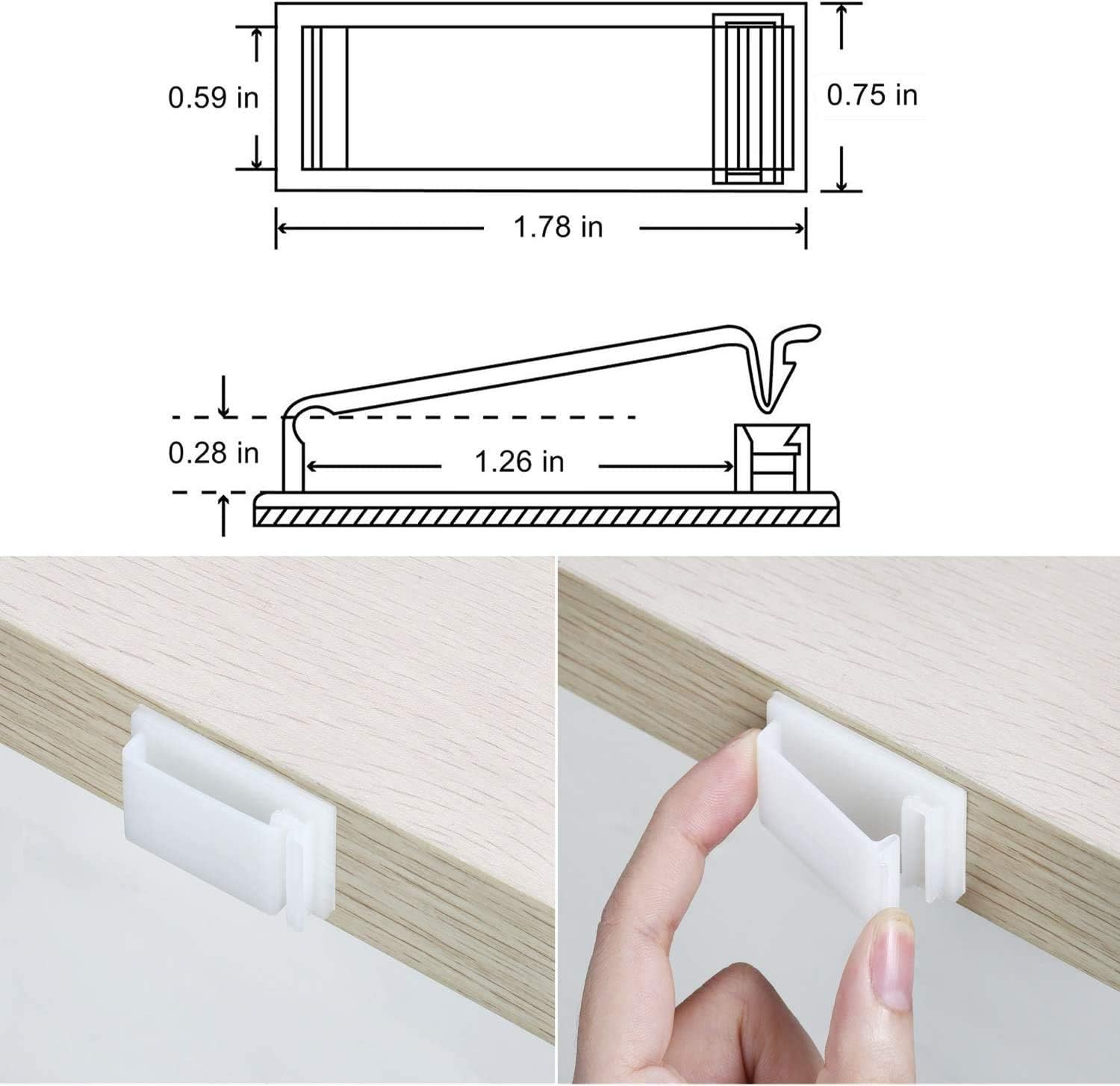 0.59 in

0.75 in

1.78 in

0.28 in

1.26 in