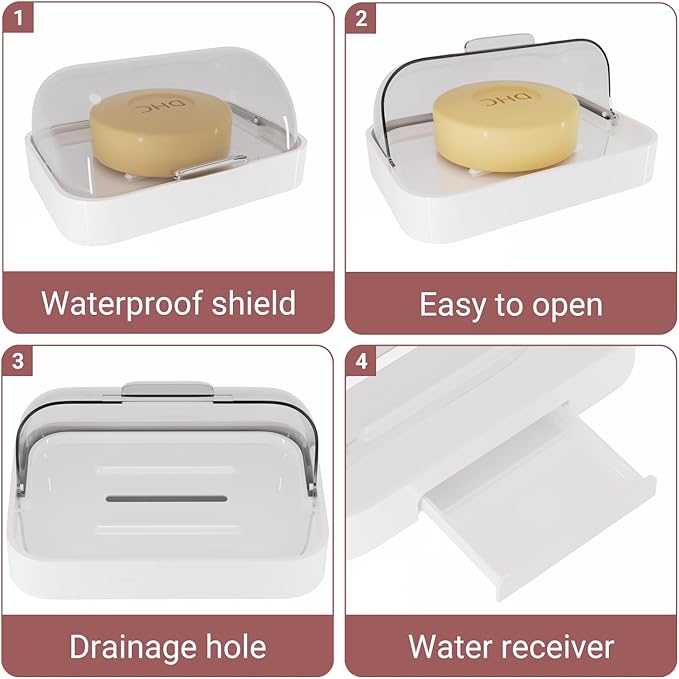 1

DHC

Waterproof shield

2

DHC

Easy to open

3

Drainage hole

4

Water receiver