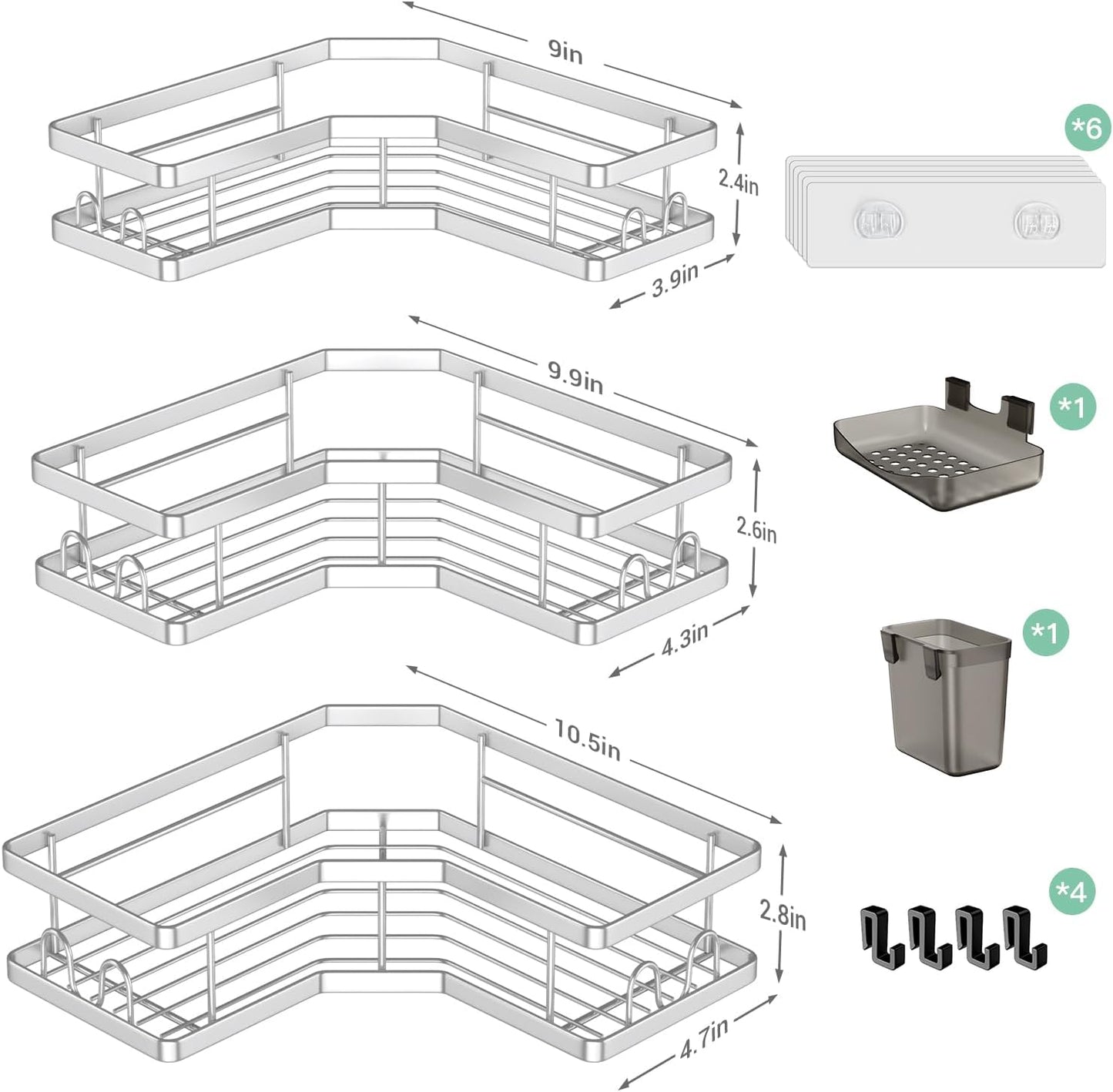 9in
2.4in
3.9in
*6
9.9in
2.6in
4.3in
*1
*1
10.5in
2.8in
4.7in
*4