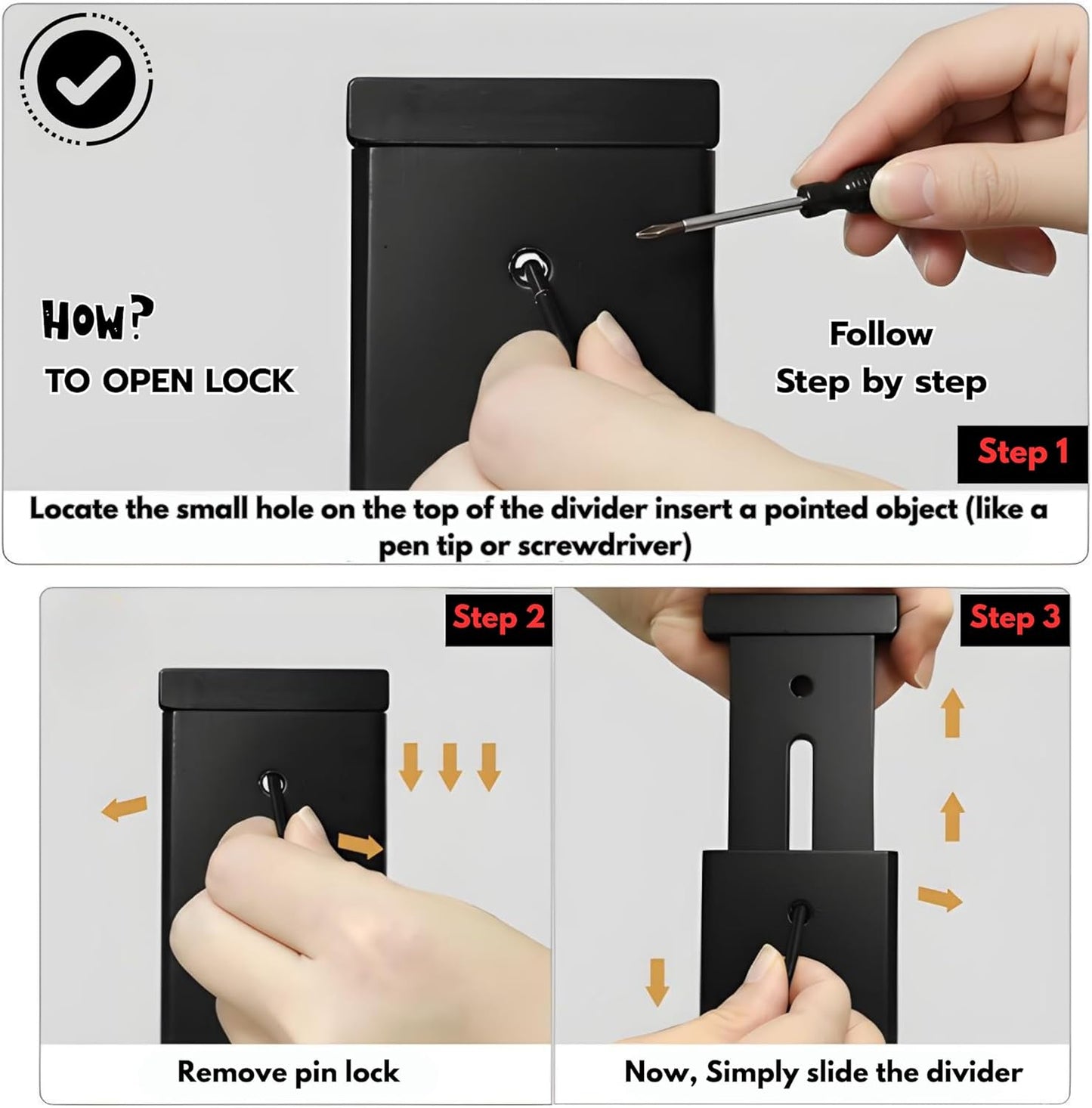 HOW?
TO OPEN LOCK

Follow
Step by step

Step 1

Locate the small hole on the top of the divider insert a pointed object (like a pen tip or screwdriver)

Step 2

Remove pin lock

Step 3

Now, Simply slide the divider