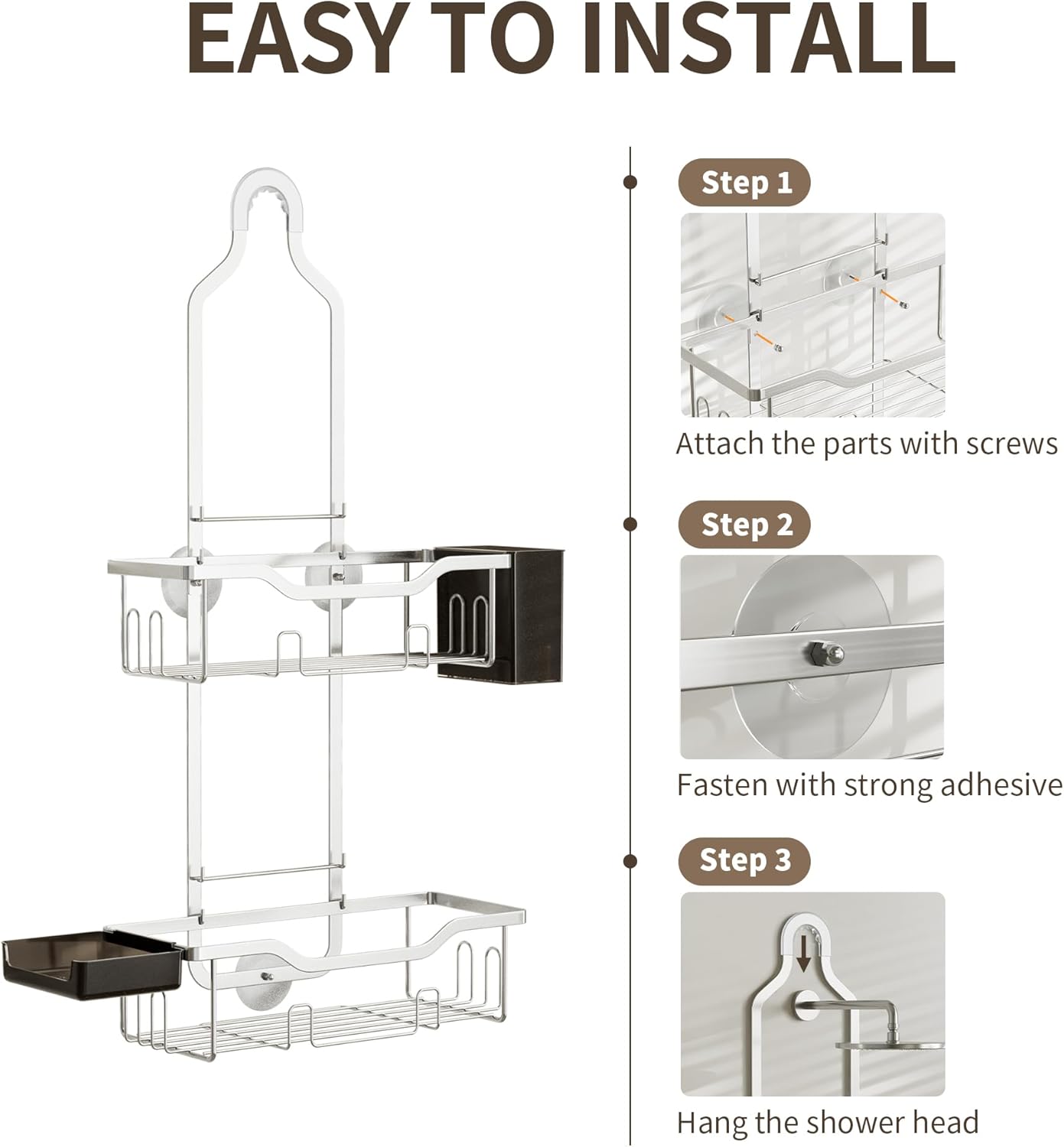 EASY TO INSTALL

Step 1

Attach the parts with screws

Step 2

Fasten with strong adhesive

Step 3

Hang the shower head