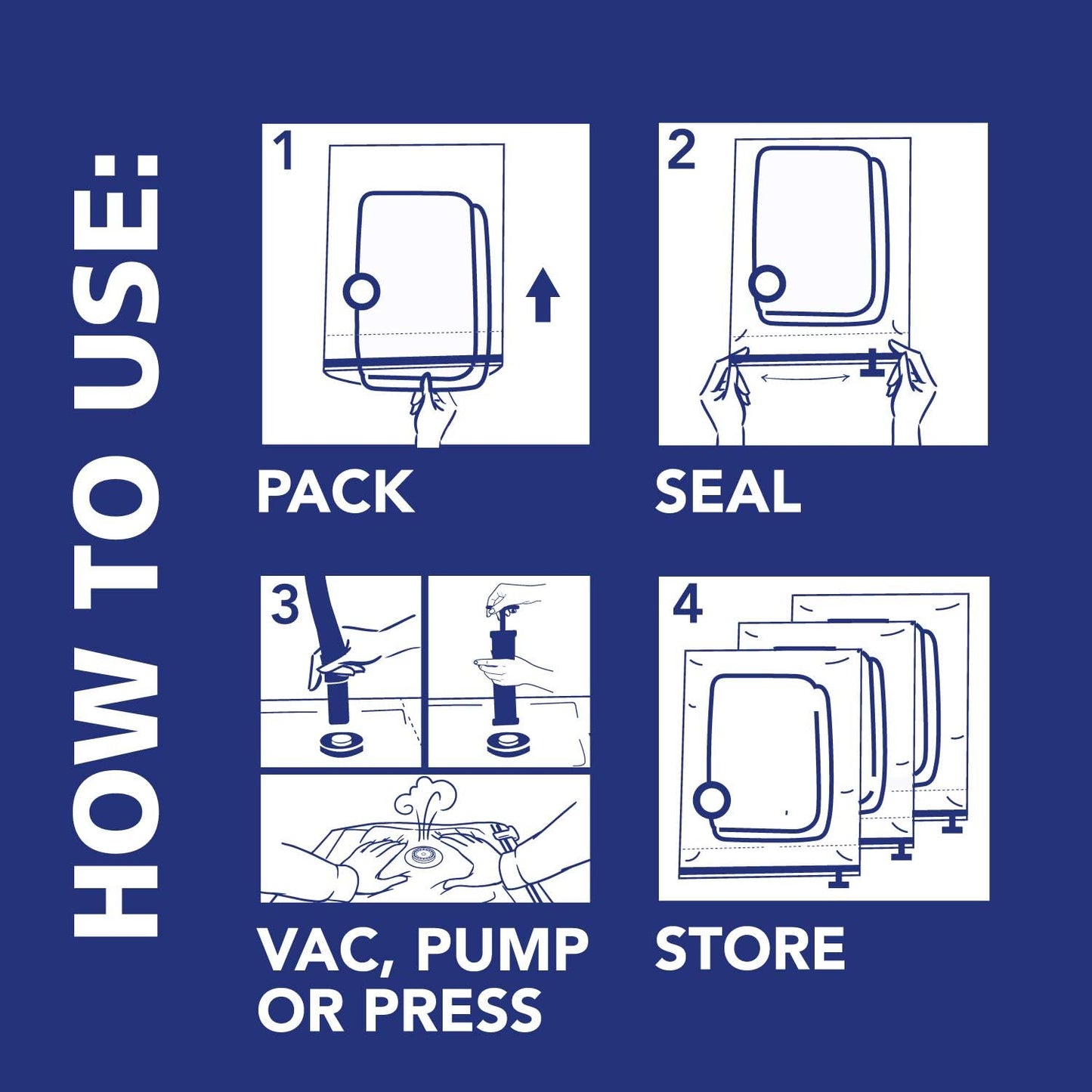 HOW TO USE:

1

PACK

2

SEAL

3

VAC, PUMP OR PRESS

4

STORE