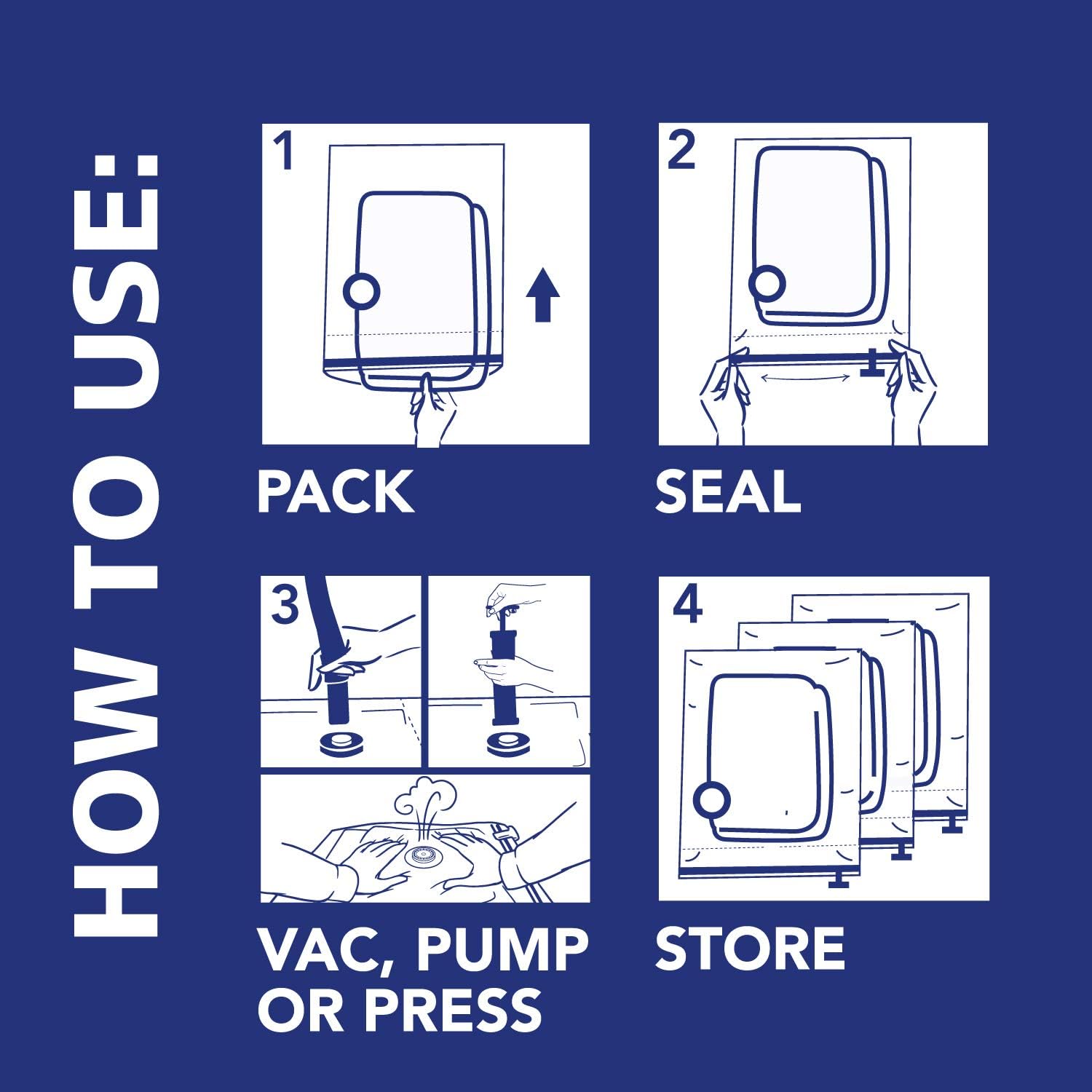 HOW TO USE:

1
PACK

2
SEAL

3
VAC, PUMP OR PRESS

4
STORE