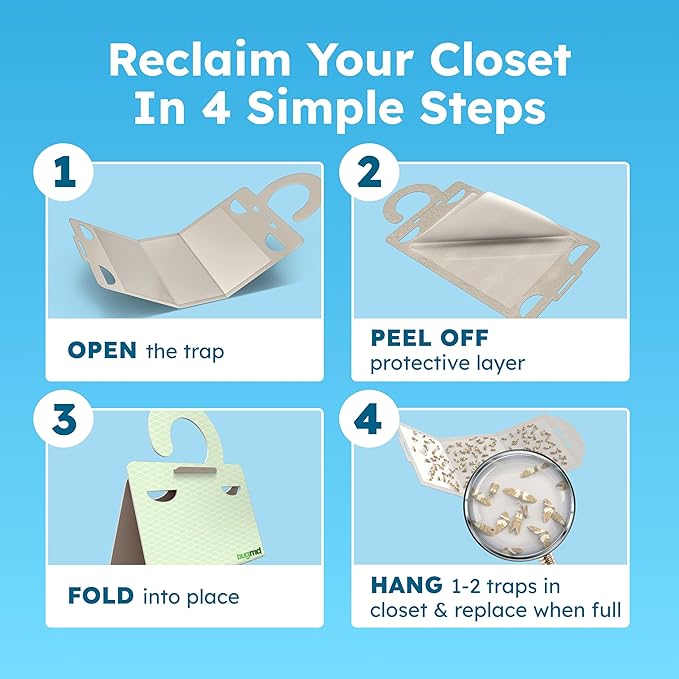 Reclaim Your Closet In 4 Simple Steps

1

OPEN the trap

2

PEEL OFF protective layer

3

bugmd

FOLD into place

4

HANG 1-2 traps in closet & replace when full