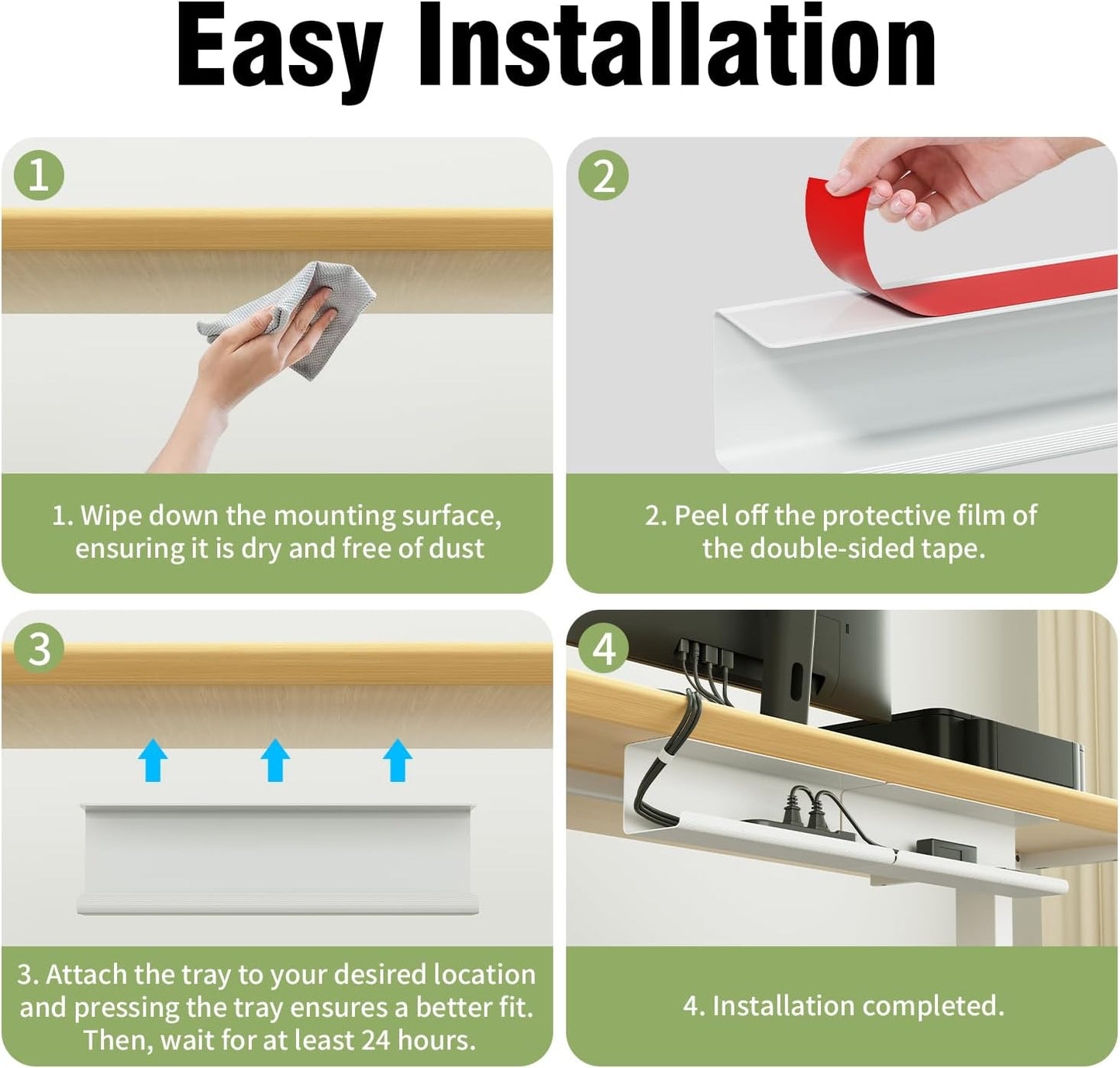 Easy Installation

1

1. Wipe down the mounting surface, ensuring it is dry and free of dust

2

2. Peel off the protective film of the double-sided tape.

3

3. Attach the tray to your desired location and pressing the tray ensures a better fit. Then, wait for at least 24 hours.

4

4. Installation completed.