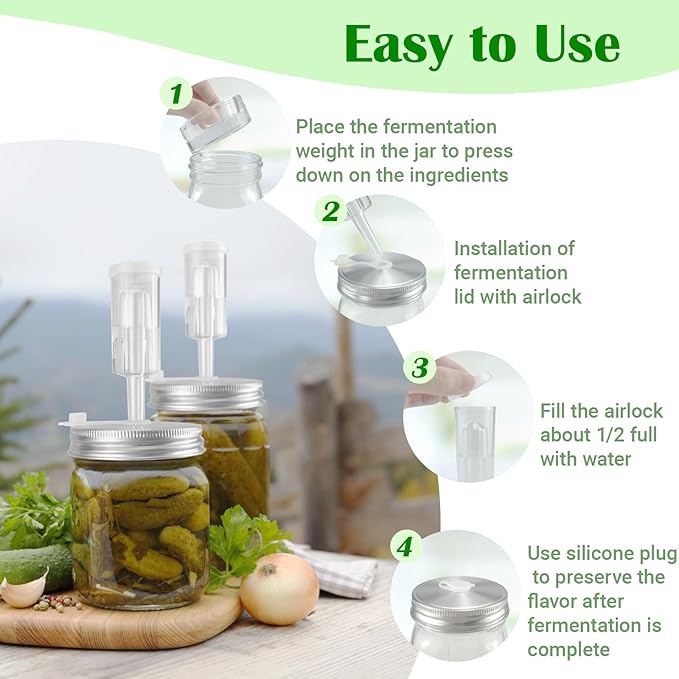 Easy to Use

1

Place the fermentation weight in the jar to press down on the ingredients

2

Installation of fermentation lid with airlock

3

Fill the airlock about 1/2 full with water

4

Use silicone plug to preserve the flavor after fermentation is complete