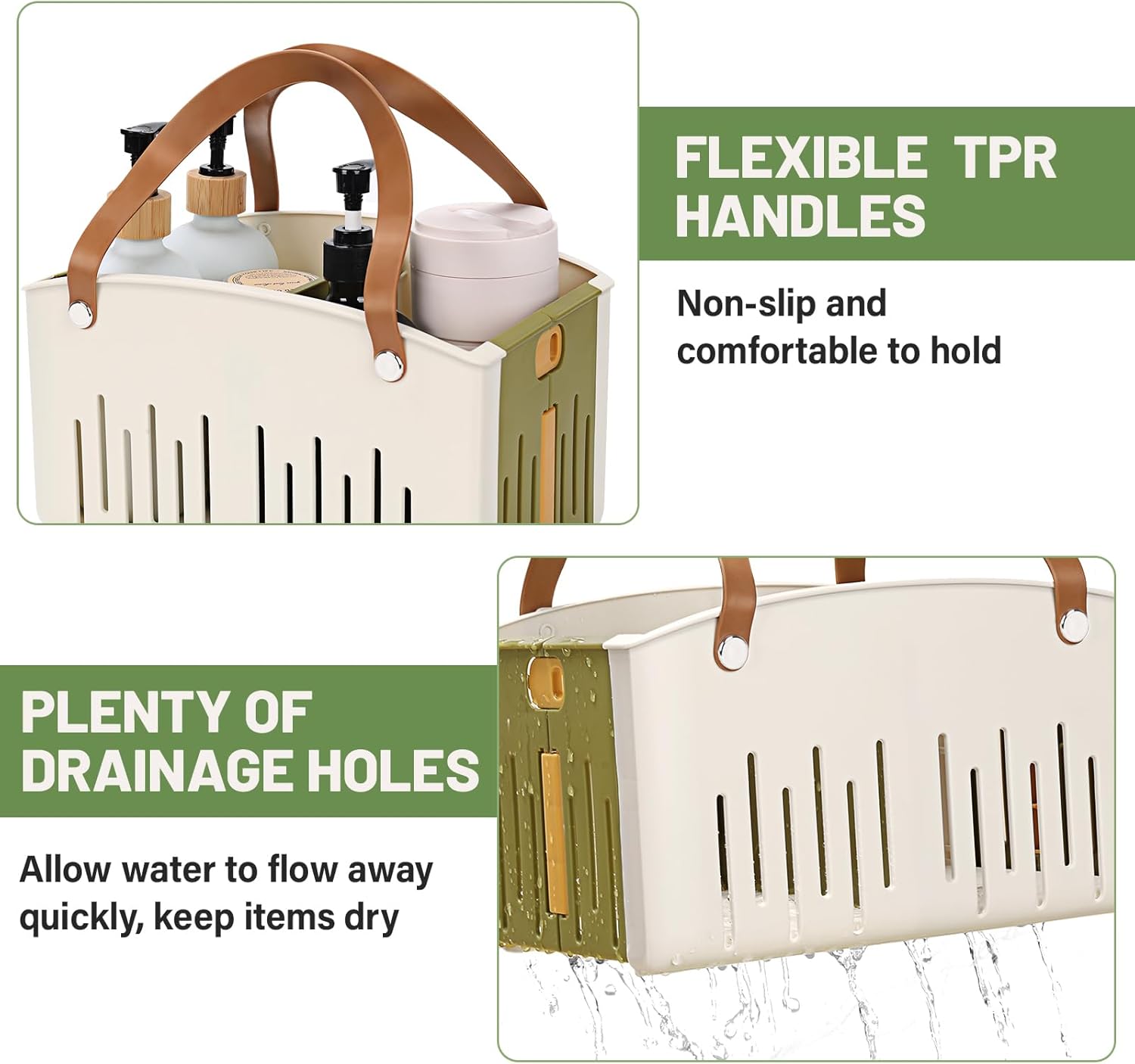 FLEXIBLE TPR HANDLES

Non-slip and comfortable to hold

PLENTY OF DRAINAGE HOLES

Allow water to flow away quickly, keep items dry