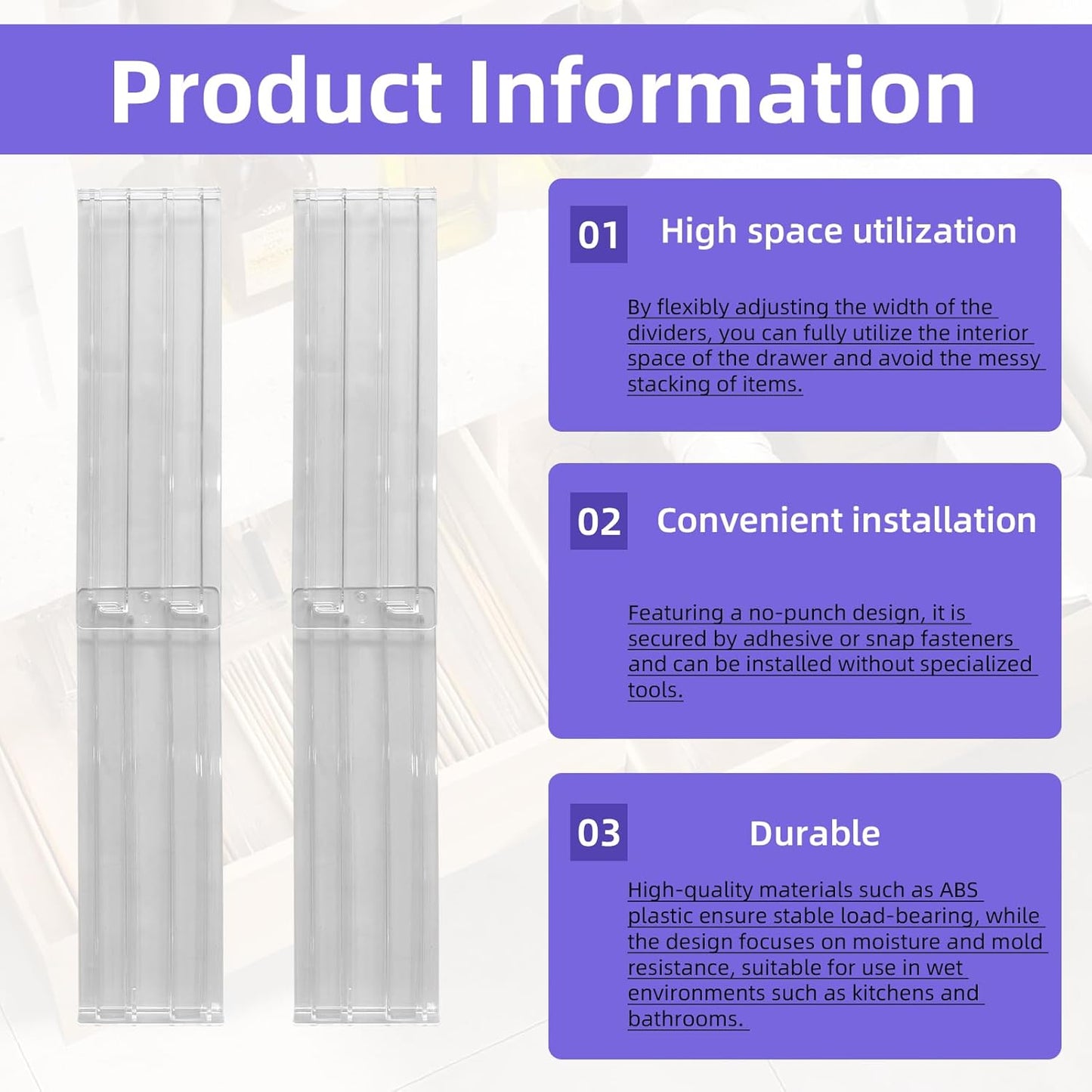 Product Information

01 High space utilization

By flexibly adjusting the width of the dividers, you can fully utilize the interior space of the drawer and avoid the messy stacking of items.

02 Convenient installation

Featuring a no-punch design, it is secured by adhesive or snap fasteners and can be installed without specialized tools.

03 Durable

High-quality materials such as ABS plastic ensure stable load-bearing, while the design focuses on moisture and mold resistance, suitable for use in wet environments such as kitchens and bathrooms.