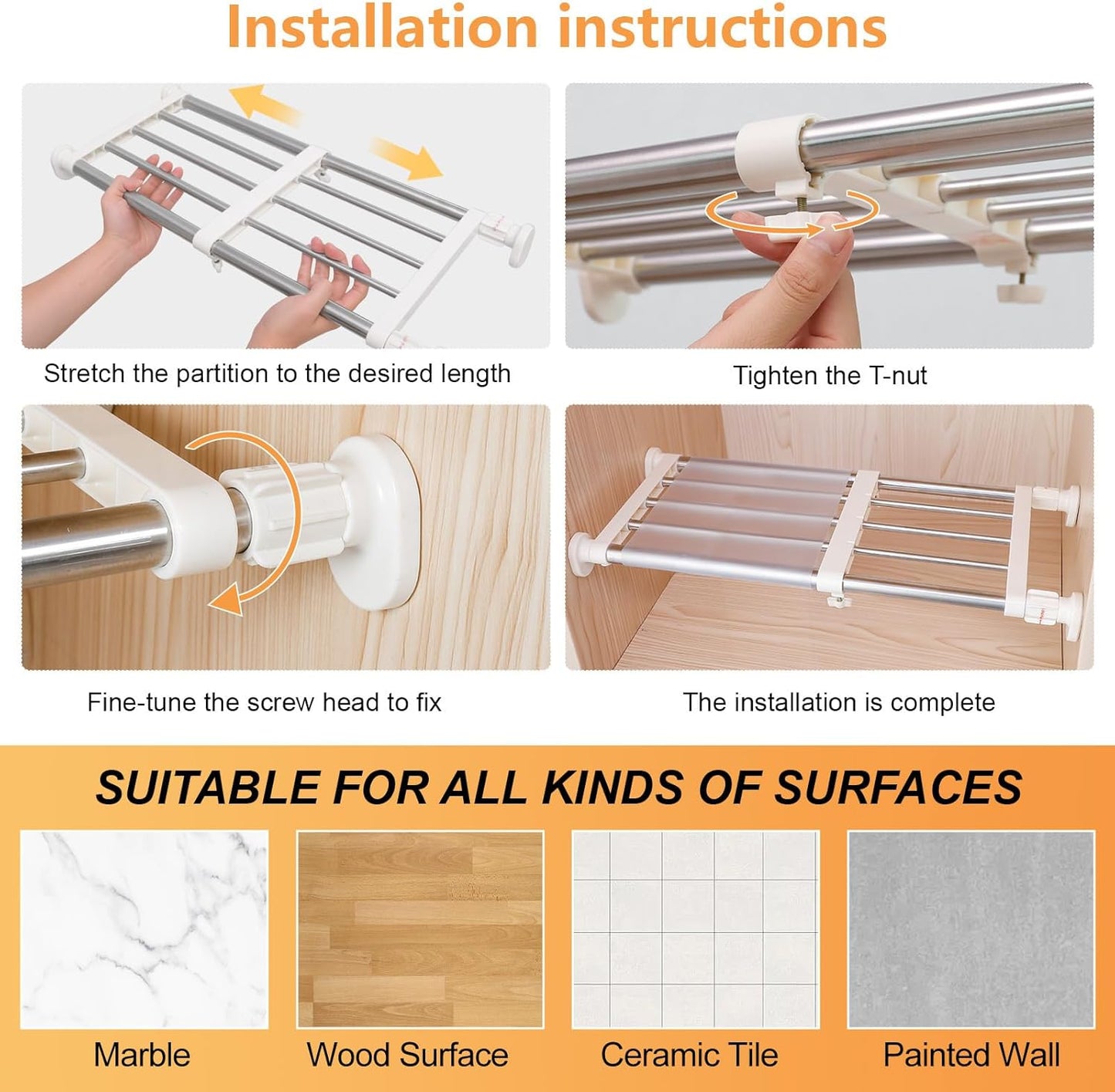 Installation instructions

Stretch the partition to the desired length

Tighten the T-nut

Fine-tune the screw head to fix

The installation is complete

SUITABLE FOR ALL KINDS OF SURFACES

Marble

Wood Surface

Ceramic Tile

Painted Wall