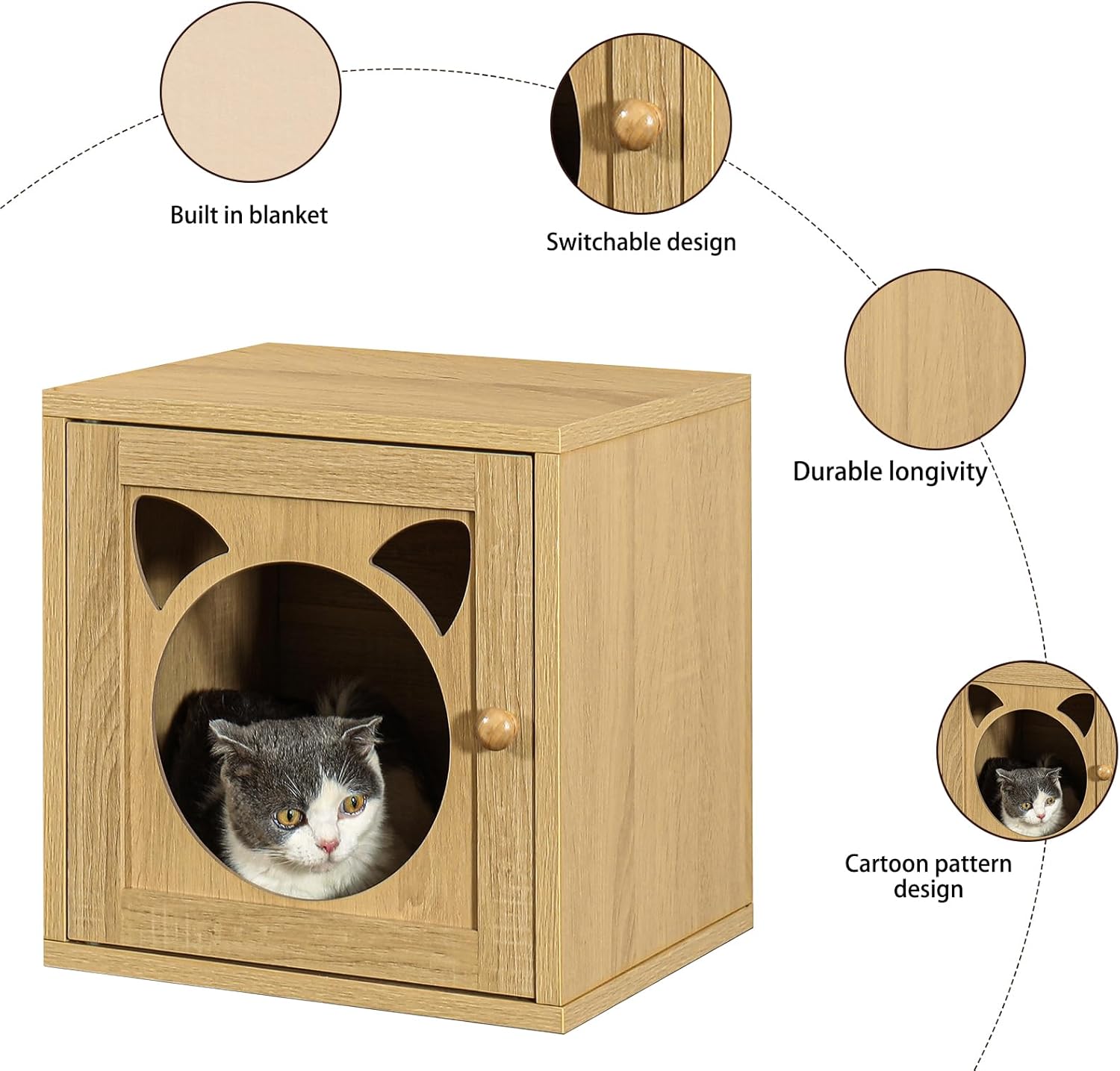 Built in blanket

Switchable design

Durable longivity

Cartoon pattern design