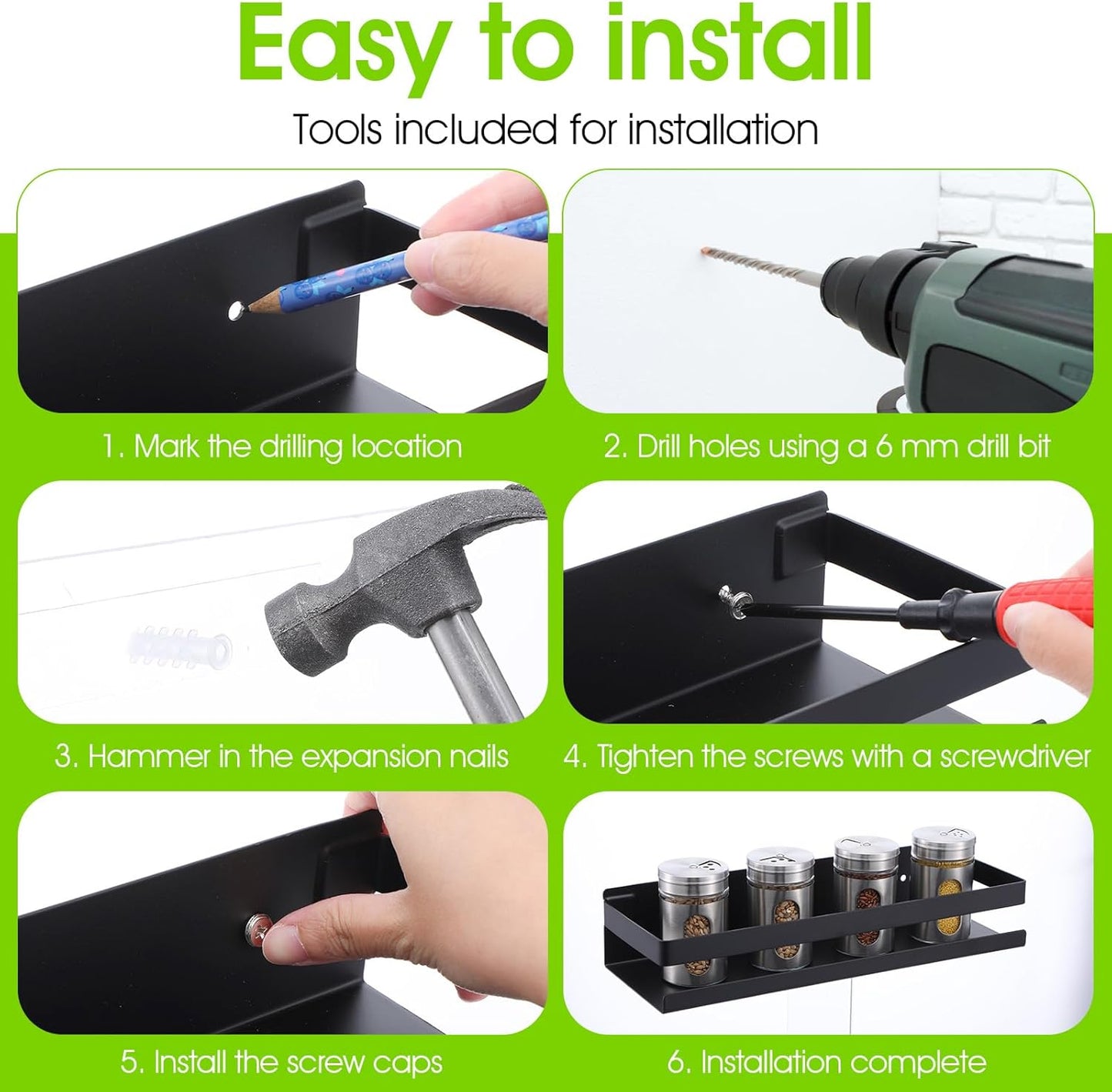 Easy to install

Tools included for installation

1. Mark the drilling location

2. Drill holes using a 6 mm drill bit

3. Hammer in the expansion nails

4. Tighten the screws with a screwdriver

5. Install the screw caps

6. Installation complete