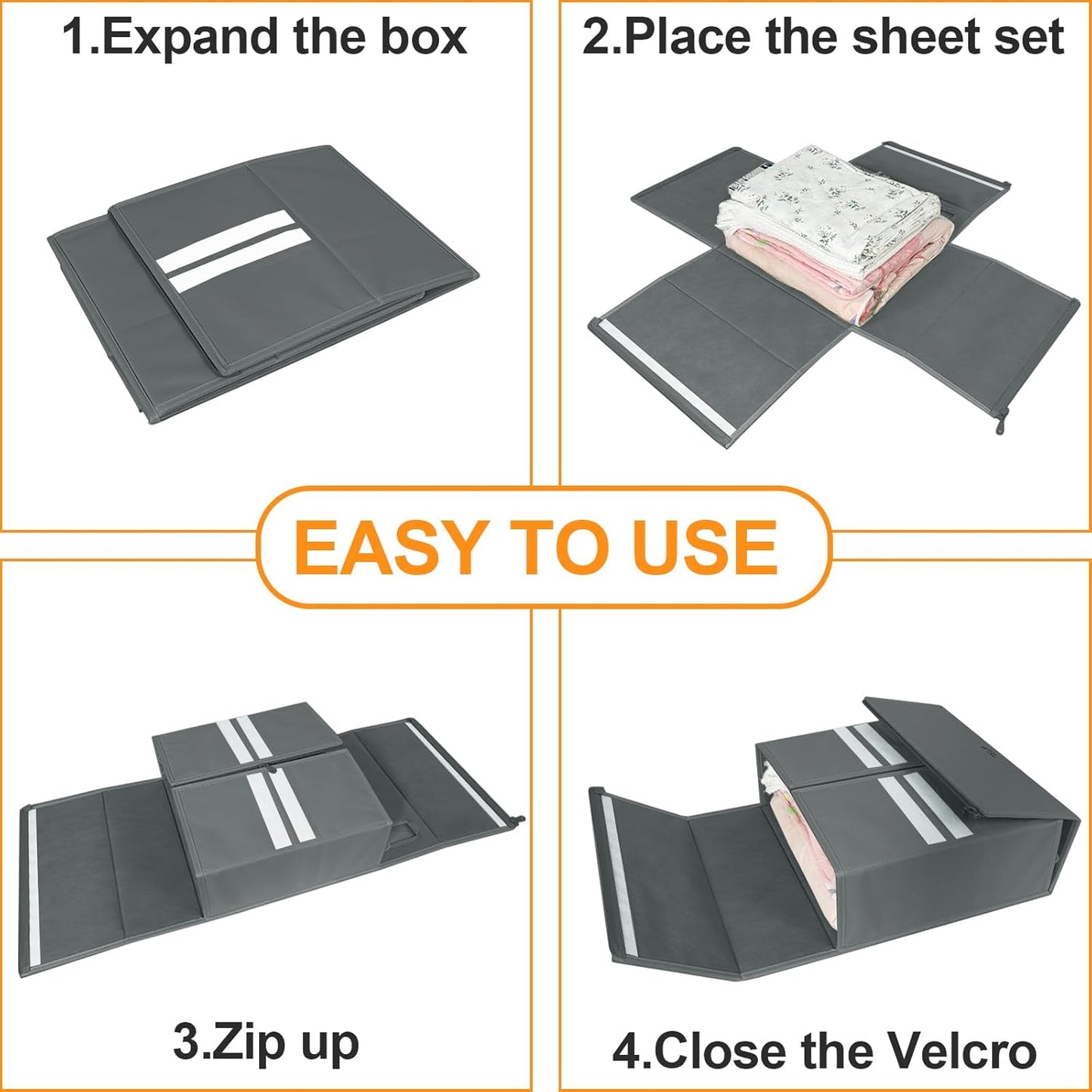 1.Expand the box

2.Place the sheet set

EASY TO USE

3.Zip up

4.Close the Velcro