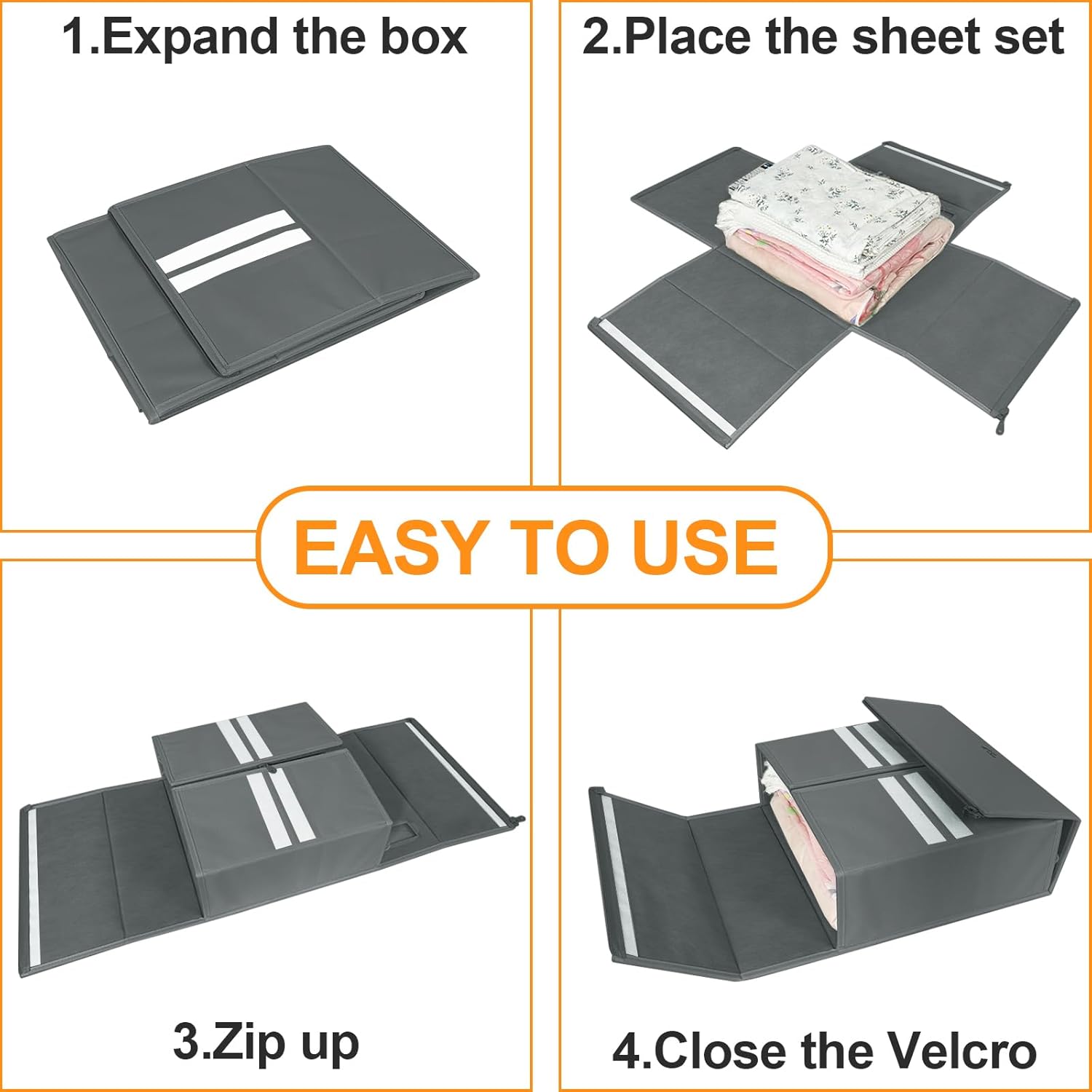 1.Expand the box

2.Place the sheet set

EASY TO USE

3.Zip up

4.Close the Velcro