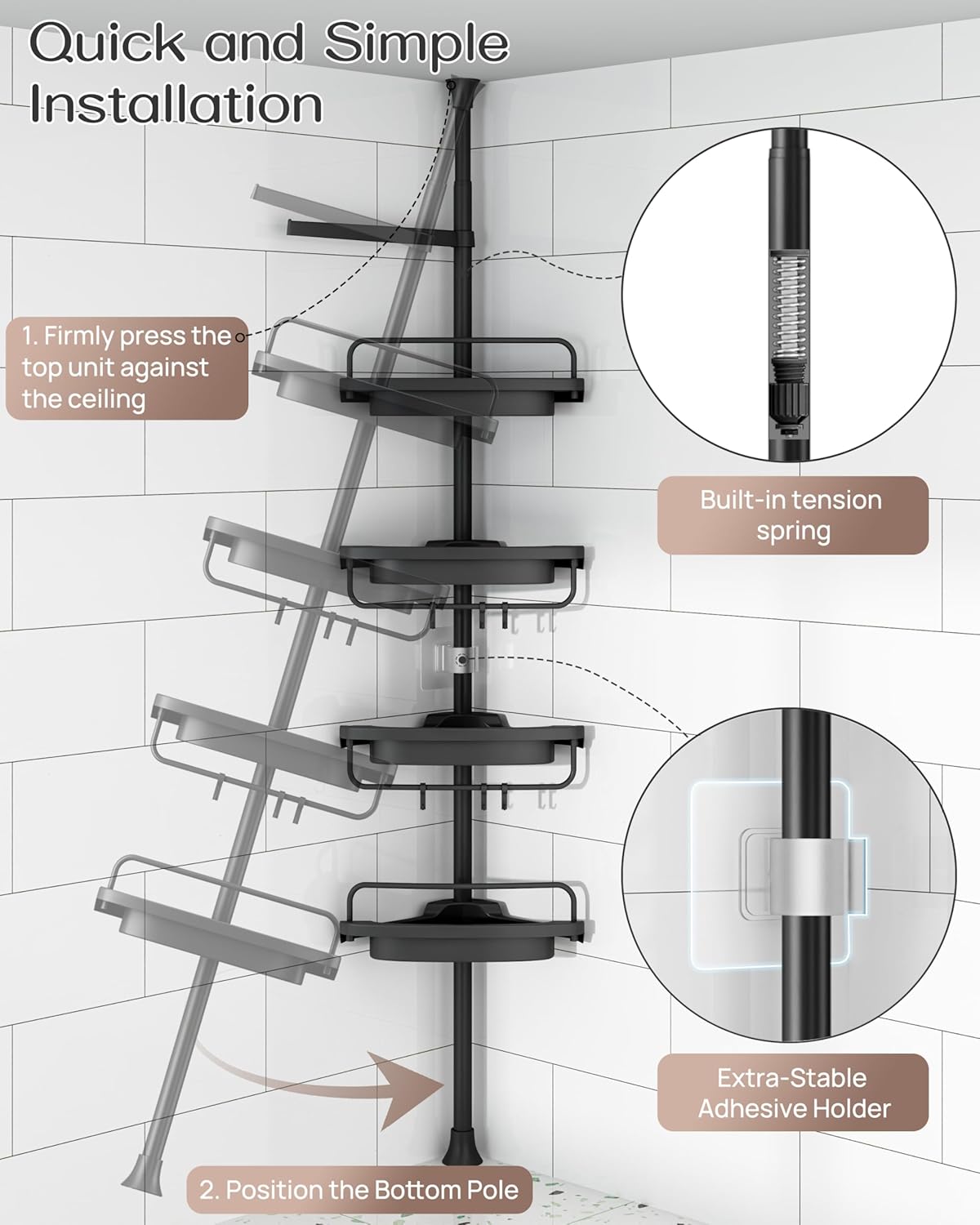 Quick and Simple Installation

1. Firmly press the top unit against the ceiling

Built-in tension spring

Extra-Stable Adhesive Holder

2. Position the Bottom Pole