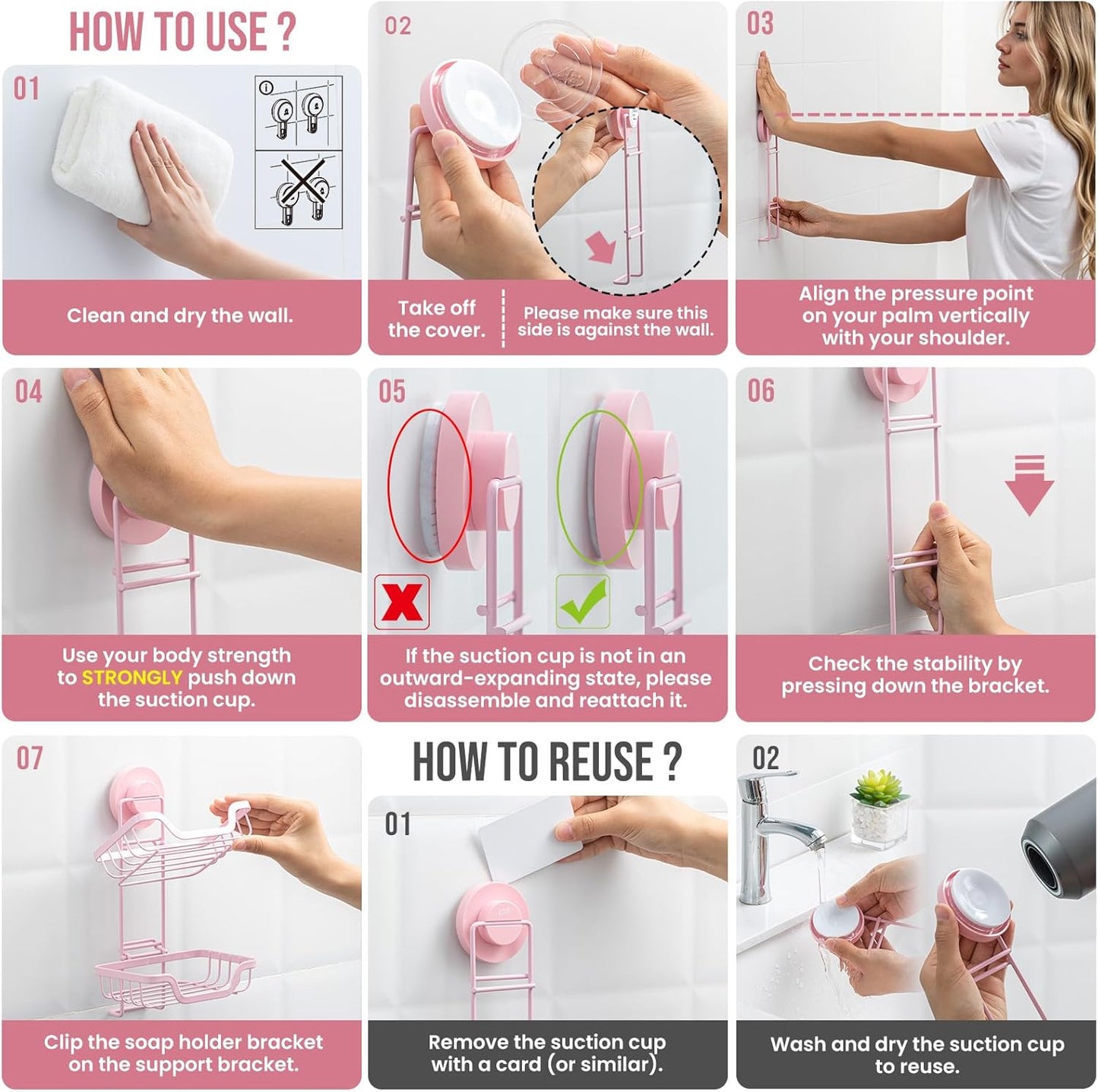 HOW TO USE ?

01

Clean and dry the wall.

02

Take off the cover.

Please make sure this side is against the wall.

03

Align the pressure point on your palm vertically with your shoulder.

04

Use your body strength to STRONGLY push down the suction cup.

05

If the suction cup is not in an outward-expanding state, please disassemble and reattach it.

06

Check the stability by pressing down the bracket.

07

Clip the soap holder bracket on the support bracket.

HOW TO REUSE ?

01

Remove the suction cup with a card (or similar).

02

Wash and dry the suction cup to reuse.