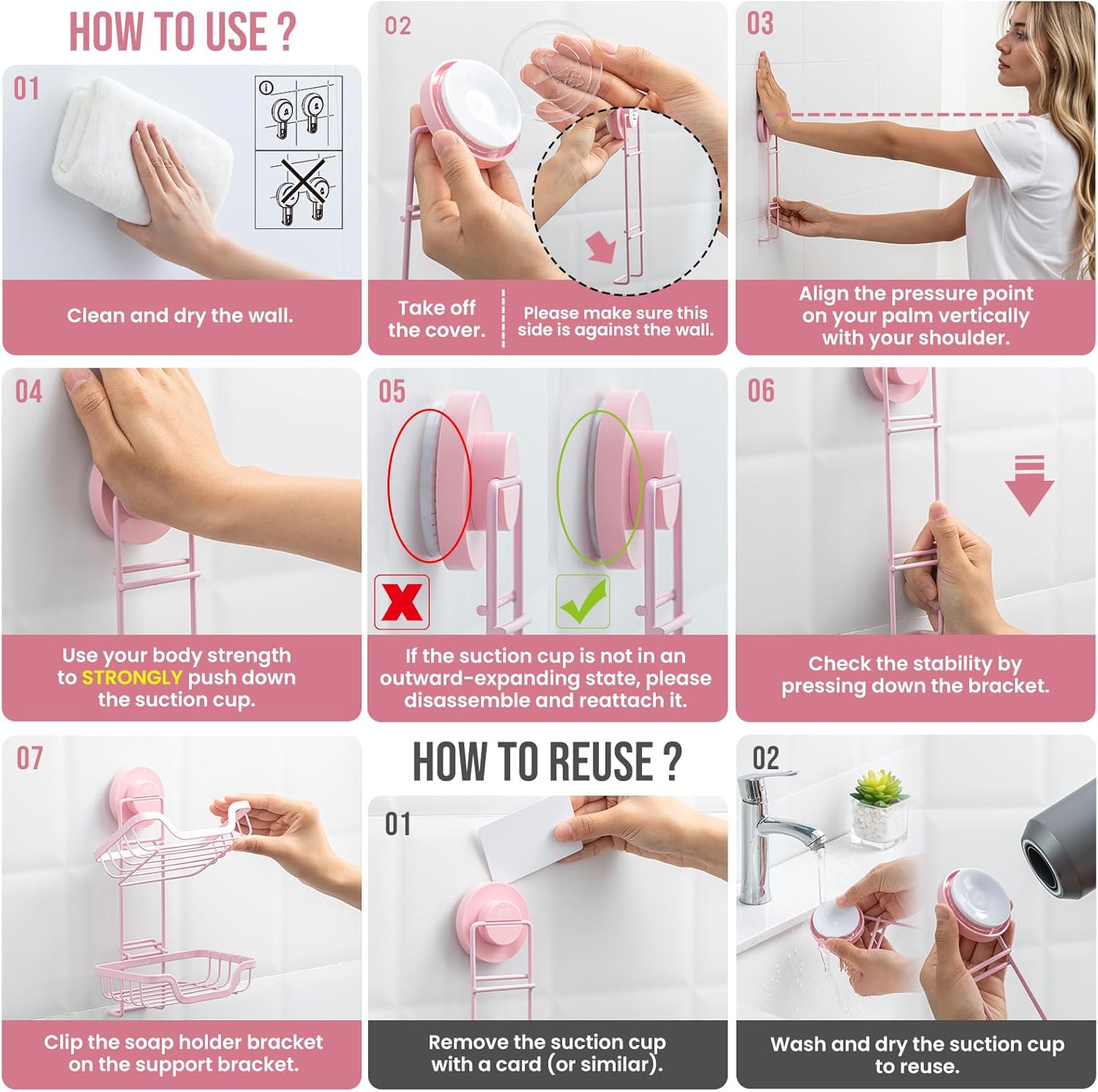 HOW TO USE ?

01

Clean and dry the wall.

02

Take off the cover.

Please make sure this side is against the wall.

03

Align the pressure point on your palm vertically with your shoulder.

04

Use your body strength to STRONGLY push down the suction cup.

05

If the suction cup is not in an outward-expanding state, please disassemble and reattach it.

06

Check the stability by pressing down the bracket.

07

Clip the soap holder bracket on the support bracket.

HOW TO REUSE ?

01

Remove the suction cup with a card (or similar).

02

Wash and dry the suction cup to reuse.