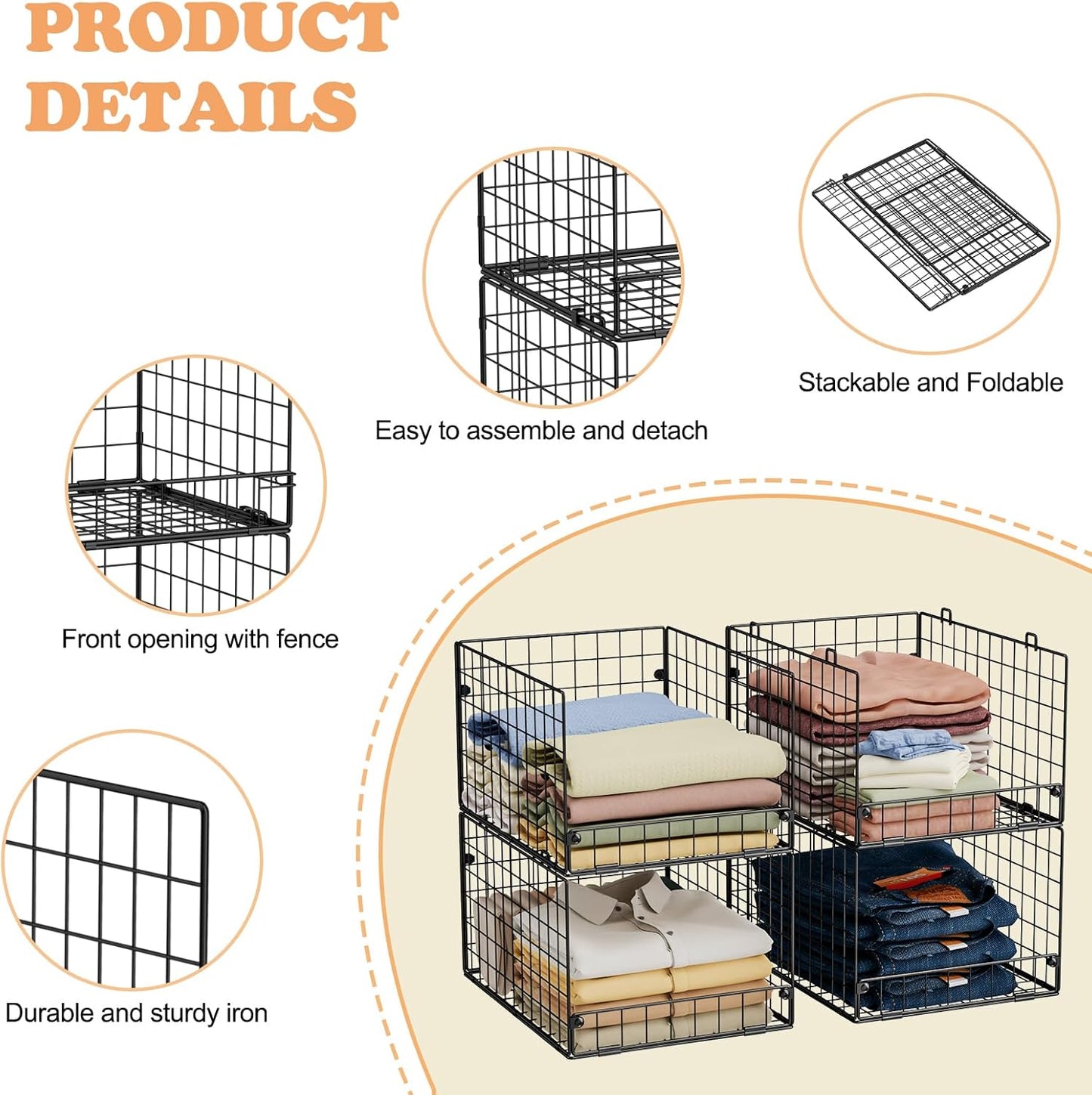 PRODUCT DETAILS

Stackable and Foldable

Easy to assemble and detach

Front opening with fence

Durable and sturdy iron