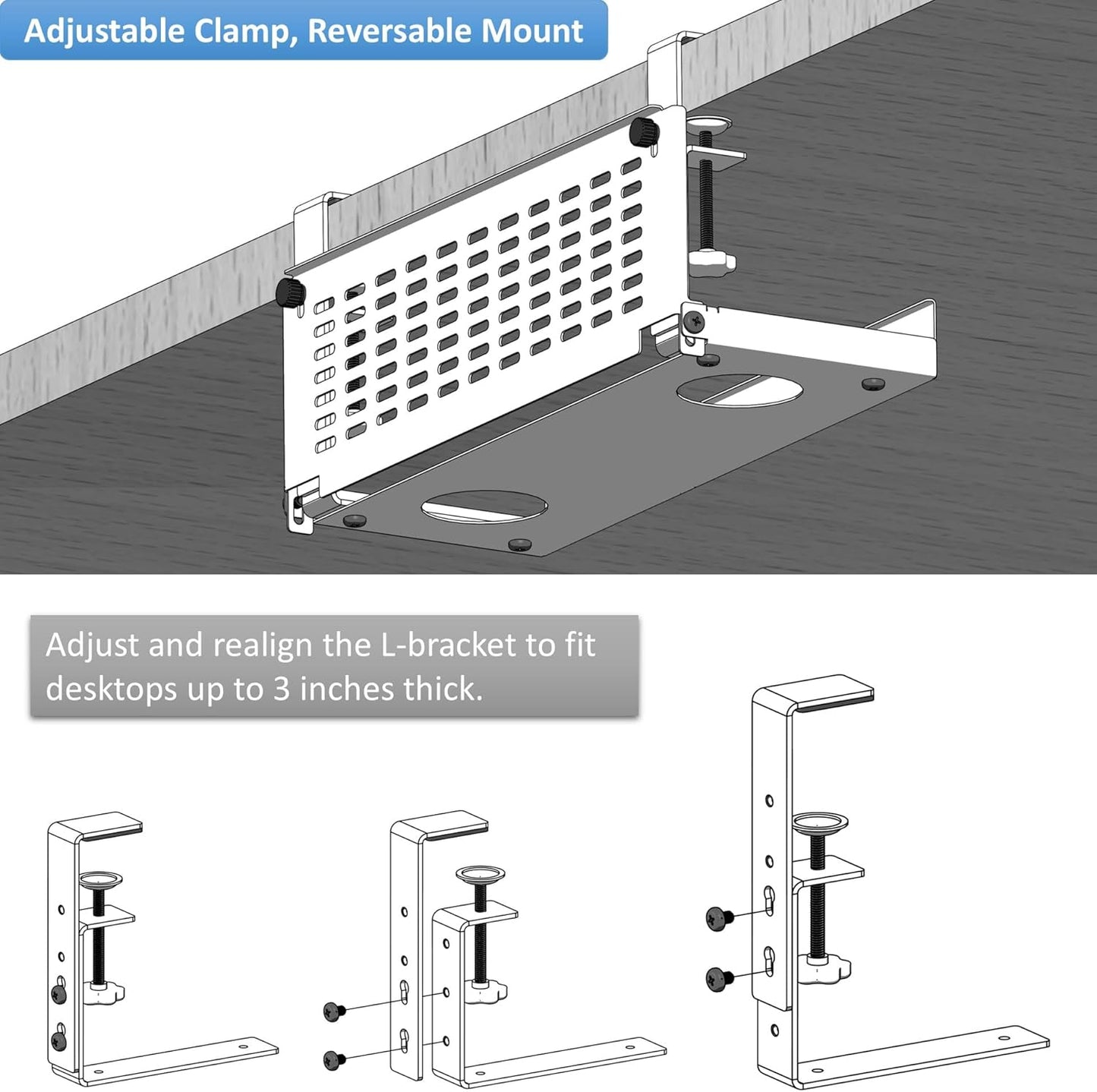 Adjustable Clamp, Reversable Mount

Adjust and realign the L-bracket to fit desktops up to 3 inches thick.