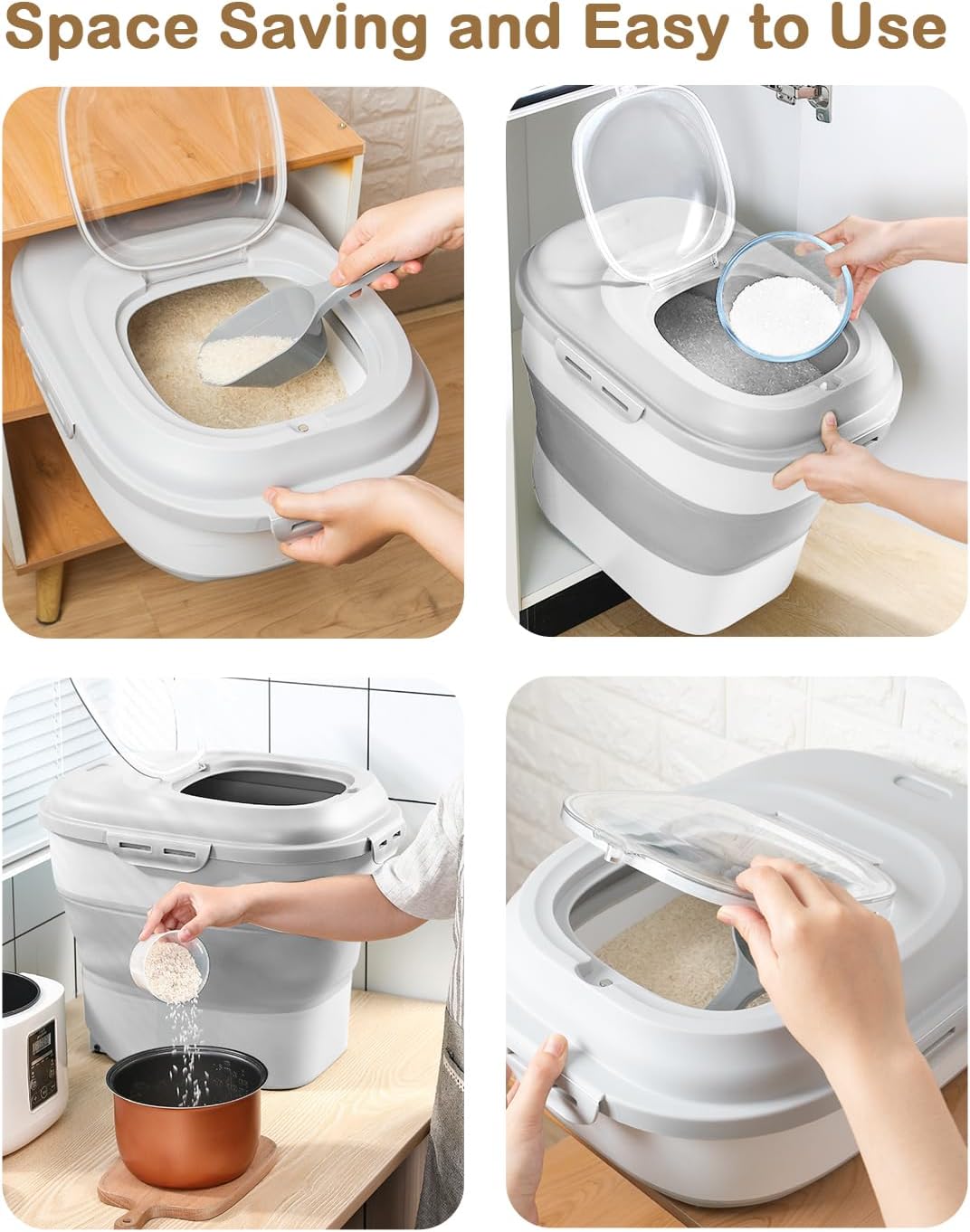 Space Saving and Easy to Use