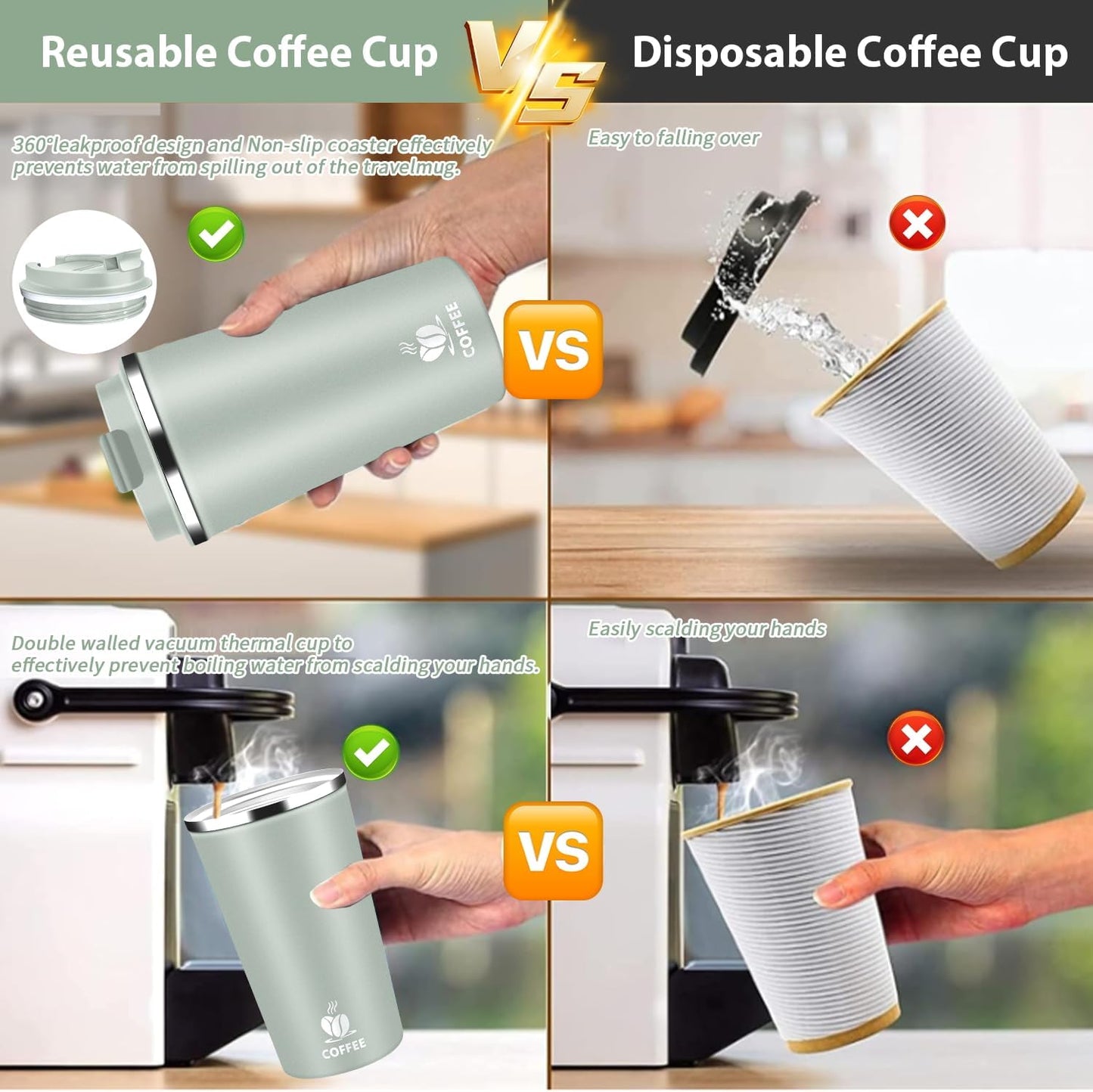 Reusable Coffee Cup

VS

Disposable Coffee Cup

360°leakproof design and Non-slip coaster effectively prevents water from spilling out of the travelmug.

COFFEE

VS

Easy to falling over

Double walled vacuum thermal cup to effectively prevent boiling water from scalding your hands.

COFFEE

VS

Easily scalding your hands