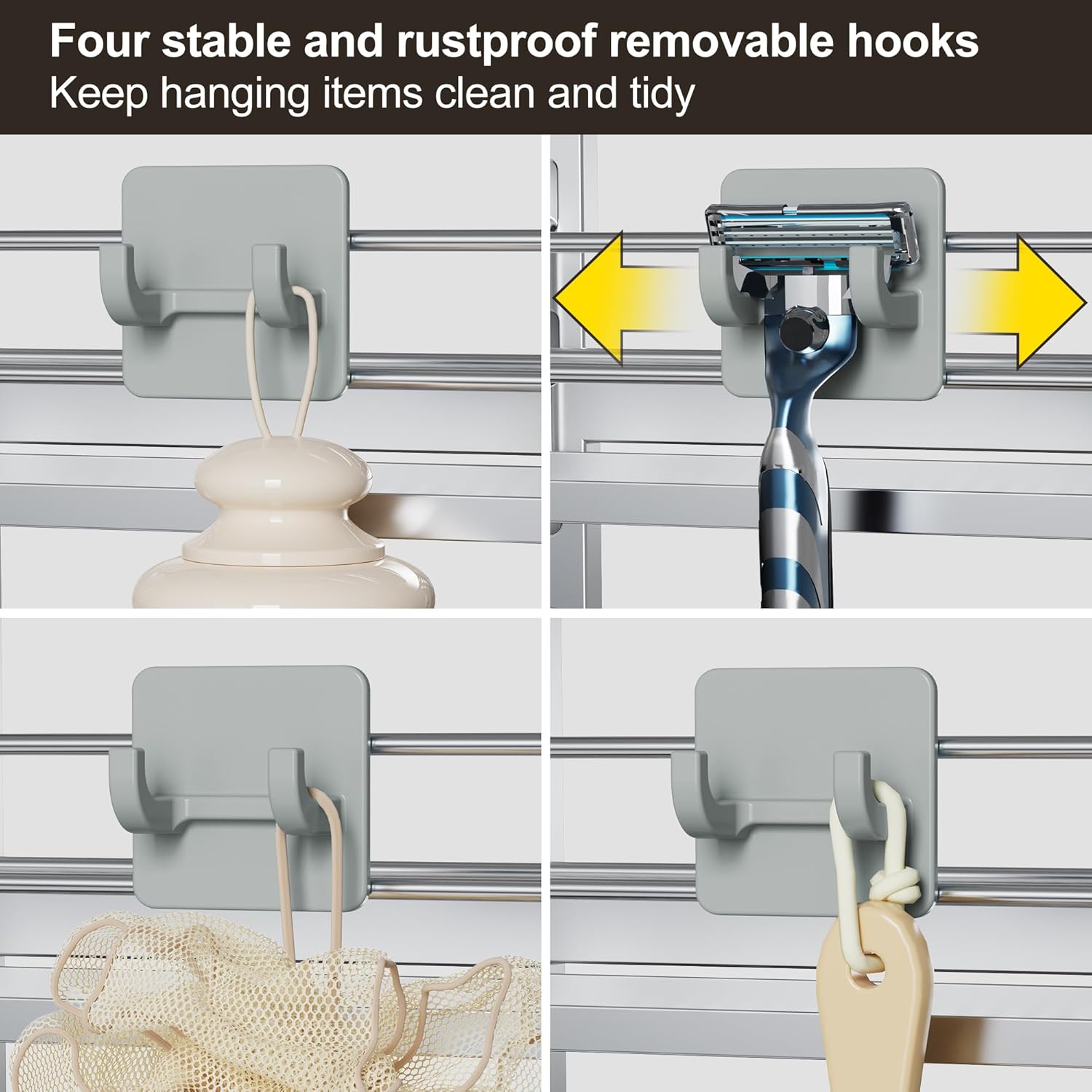 Four stable and rustproof removable hooks
Keep hanging items clean and tidy