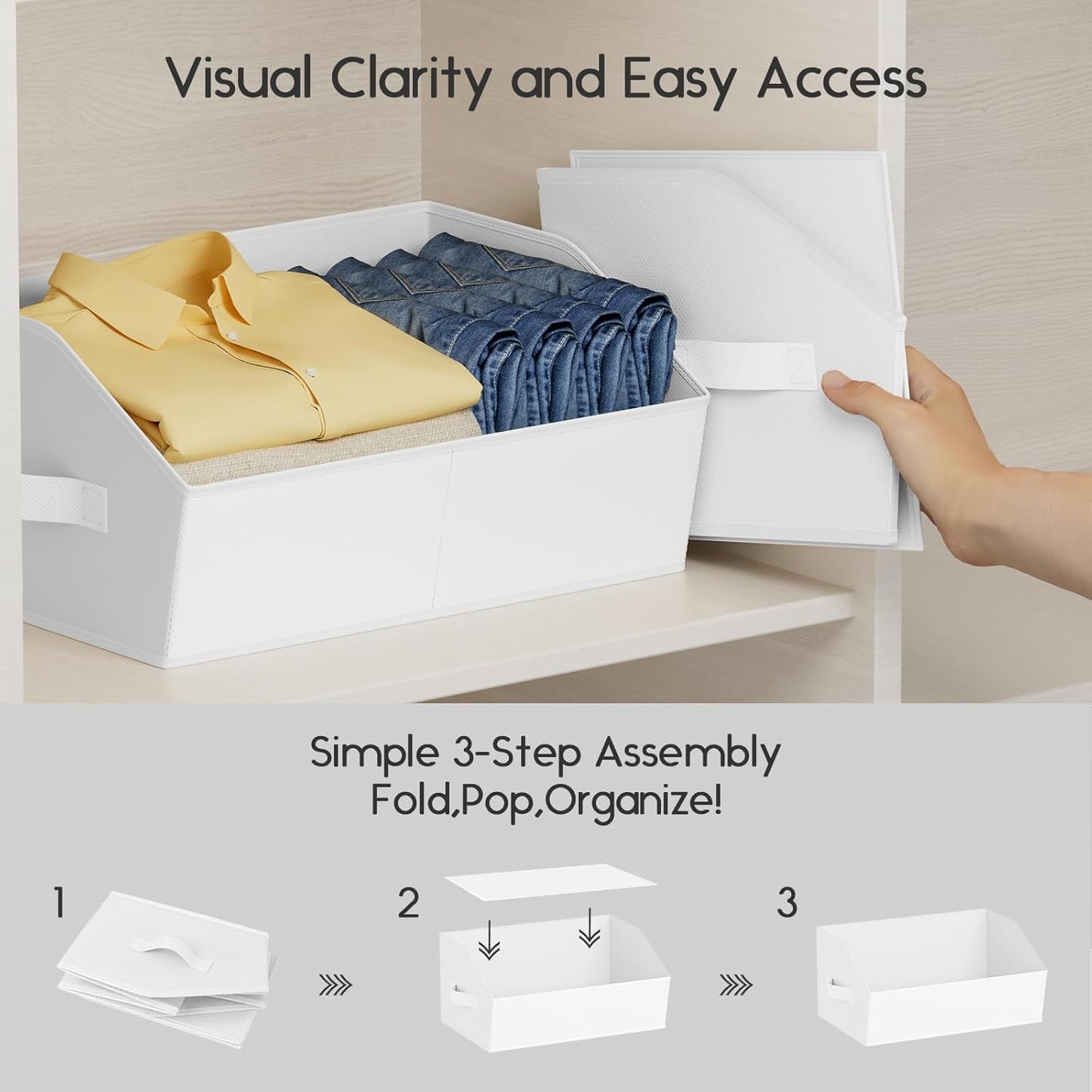 Visual Clarity and Easy Access

Simple 3-Step Assembly
Fold,Pop,Organize!

1

2

3