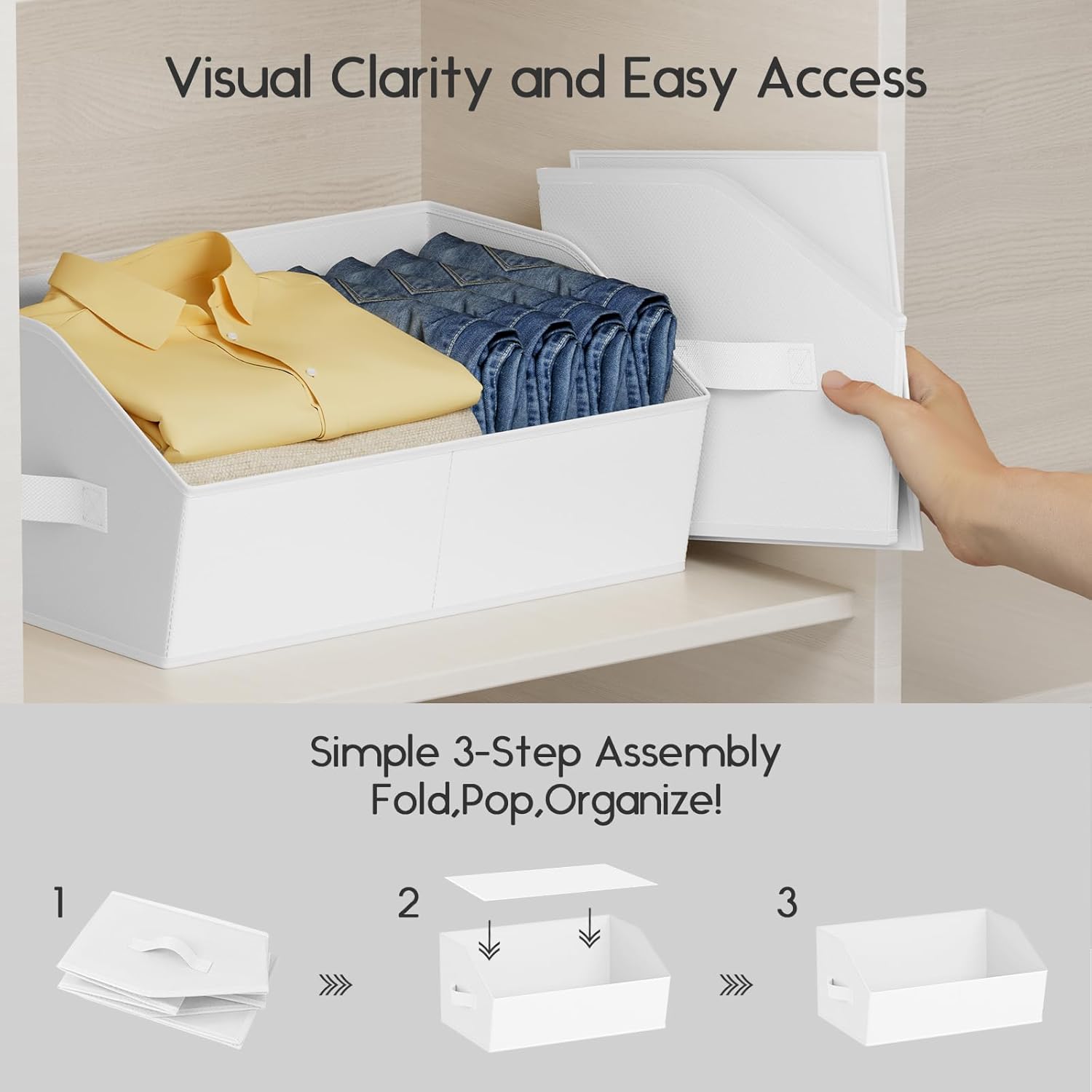 Visual Clarity and Easy Access

Simple 3-Step Assembly
Fold,Pop,Organize!

1

2

3