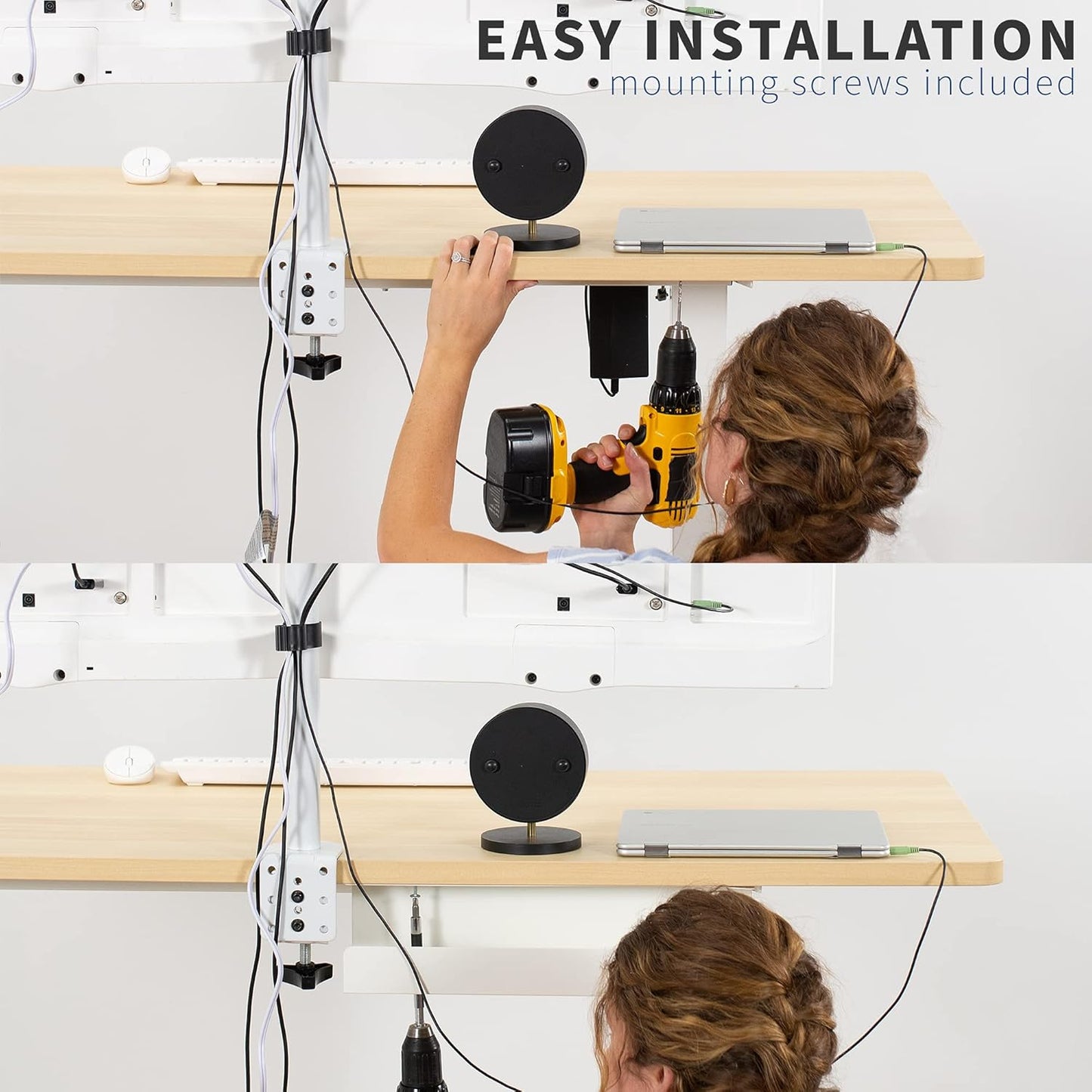 EASY INSTALLATION
mounting screws included