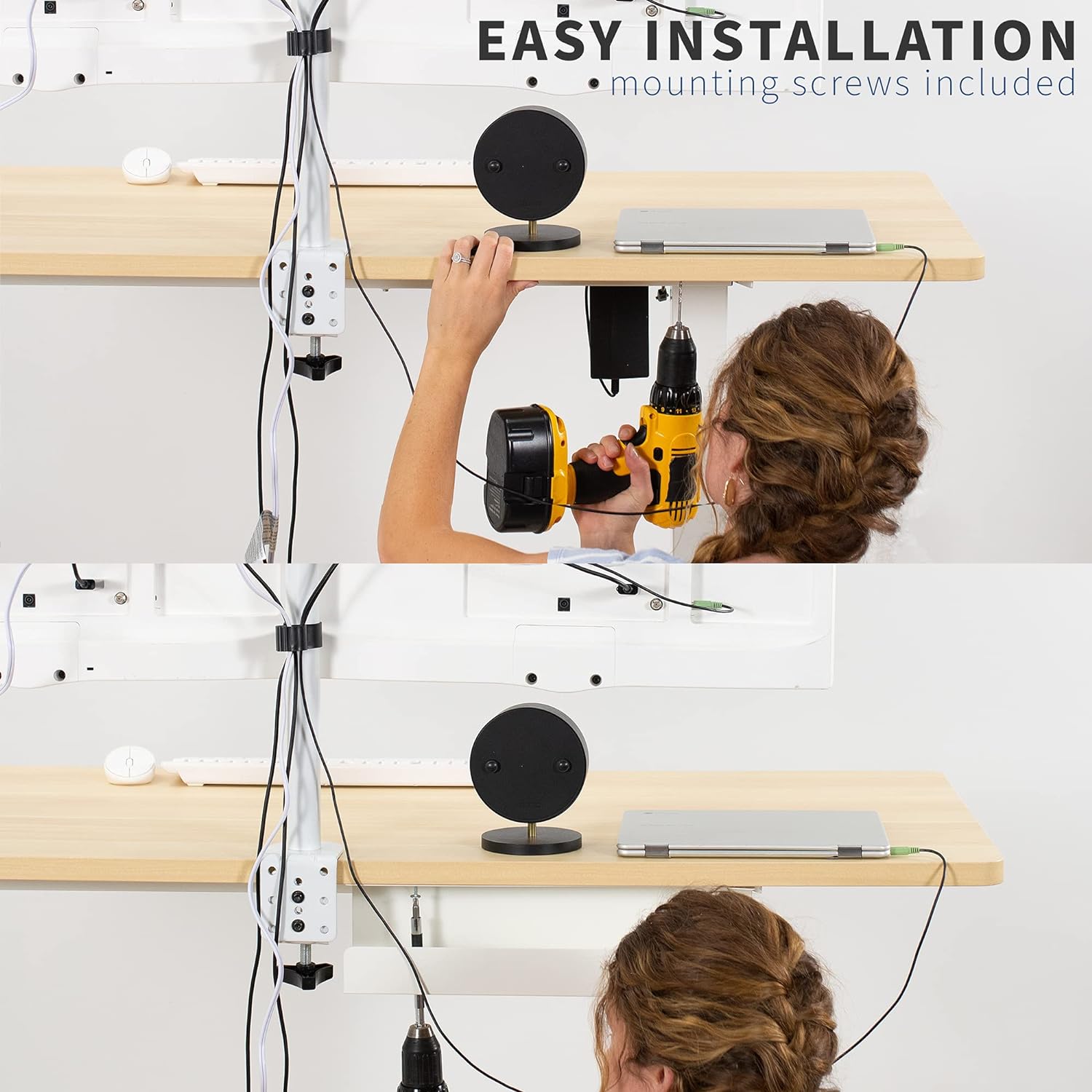 EASY INSTALLATION
mounting screws included