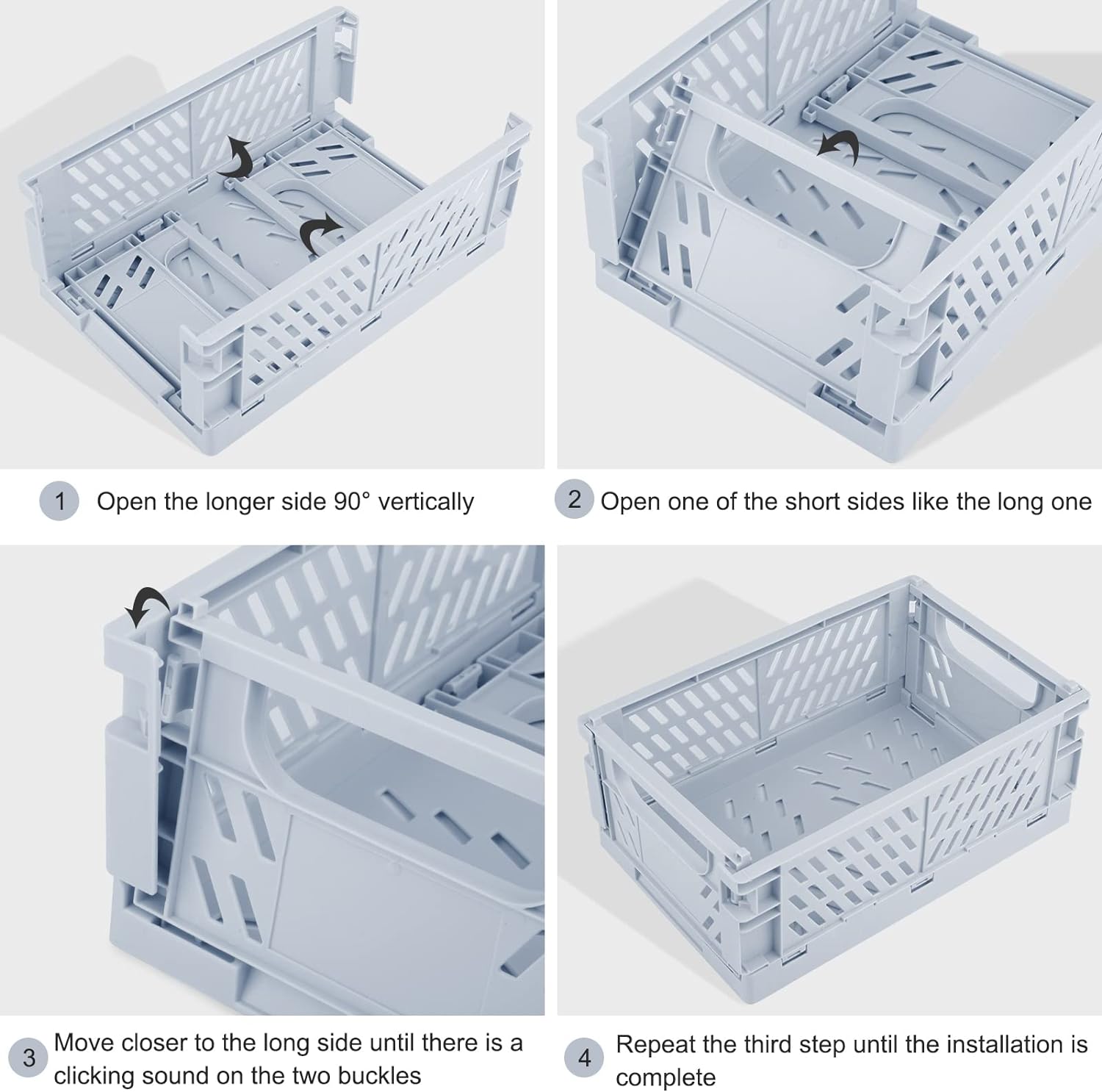 1 Open the longer side 90° vertically

2 Open one of the short sides like the long one

3 Move closer to the long side until there is a clicking sound on the two buckles

4 Repeat the third step until the installation is complete