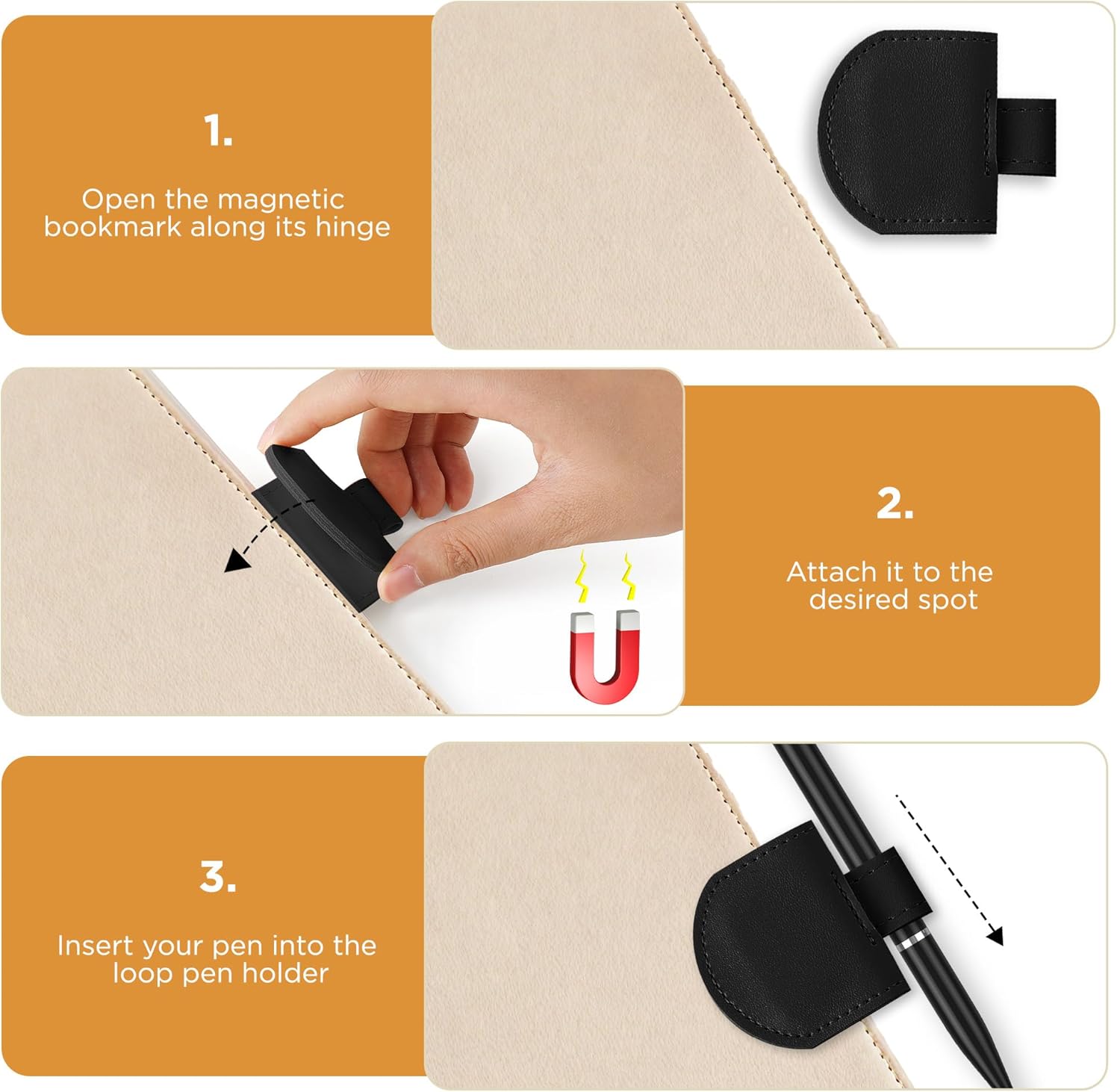 1.

Open the magnetic bookmark along its hinge

2.

Attach it to the desired spot

3.

Insert your pen into the loop pen holder