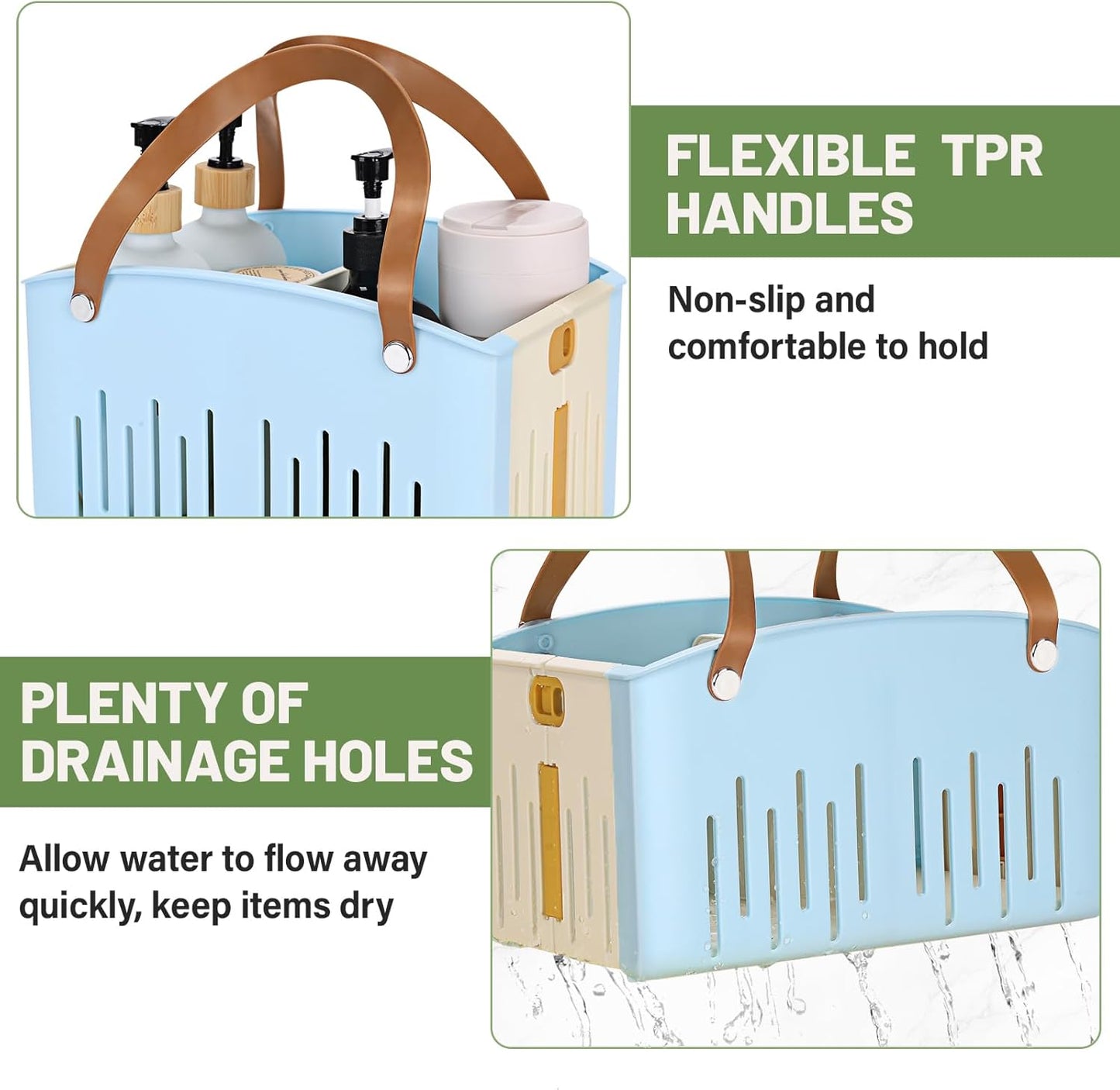 FLEXIBLE TPR HANDLES

Non-slip and comfortable to hold

PLENTY OF DRAINAGE HOLES

Allow water to flow away quickly, keep items dry