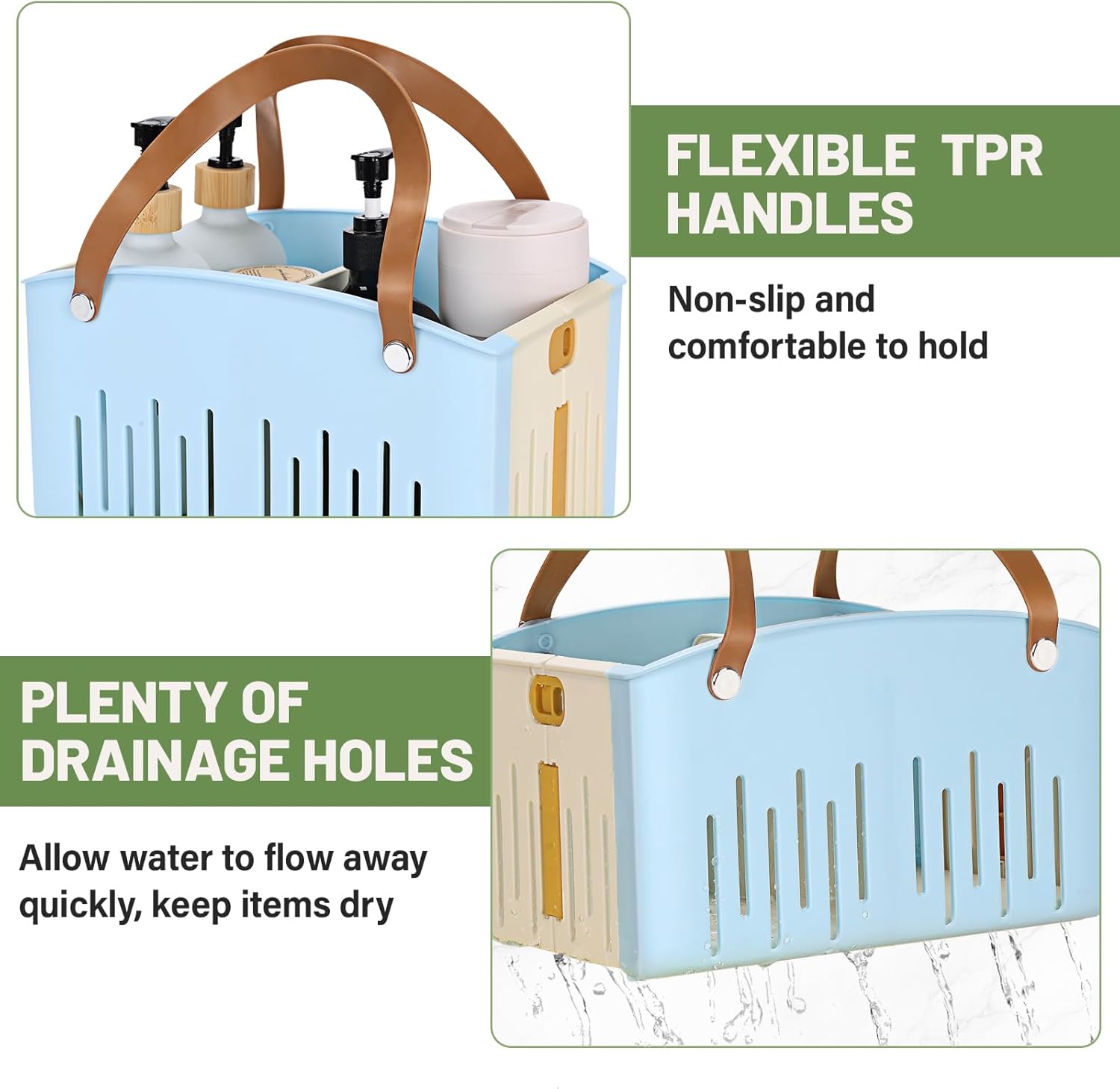 FLEXIBLE TPR HANDLES

Non-slip and comfortable to hold

PLENTY OF DRAINAGE HOLES

Allow water to flow away quickly, keep items dry