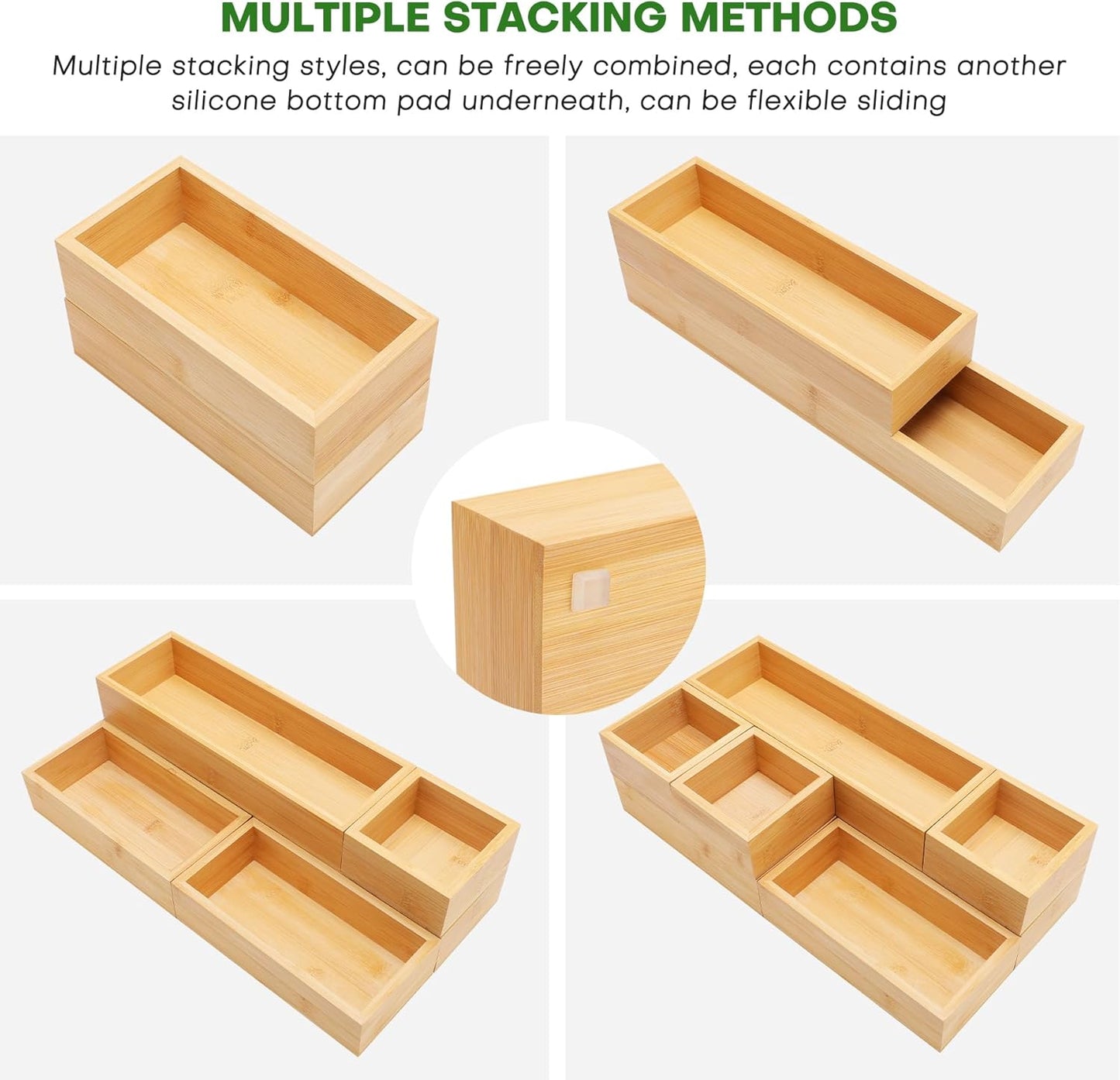 MULTIPLE STACKING METHODS

Multiple stacking styles, can be freely combined, each contains another silicone bottom pad underneath, can be flexible sliding