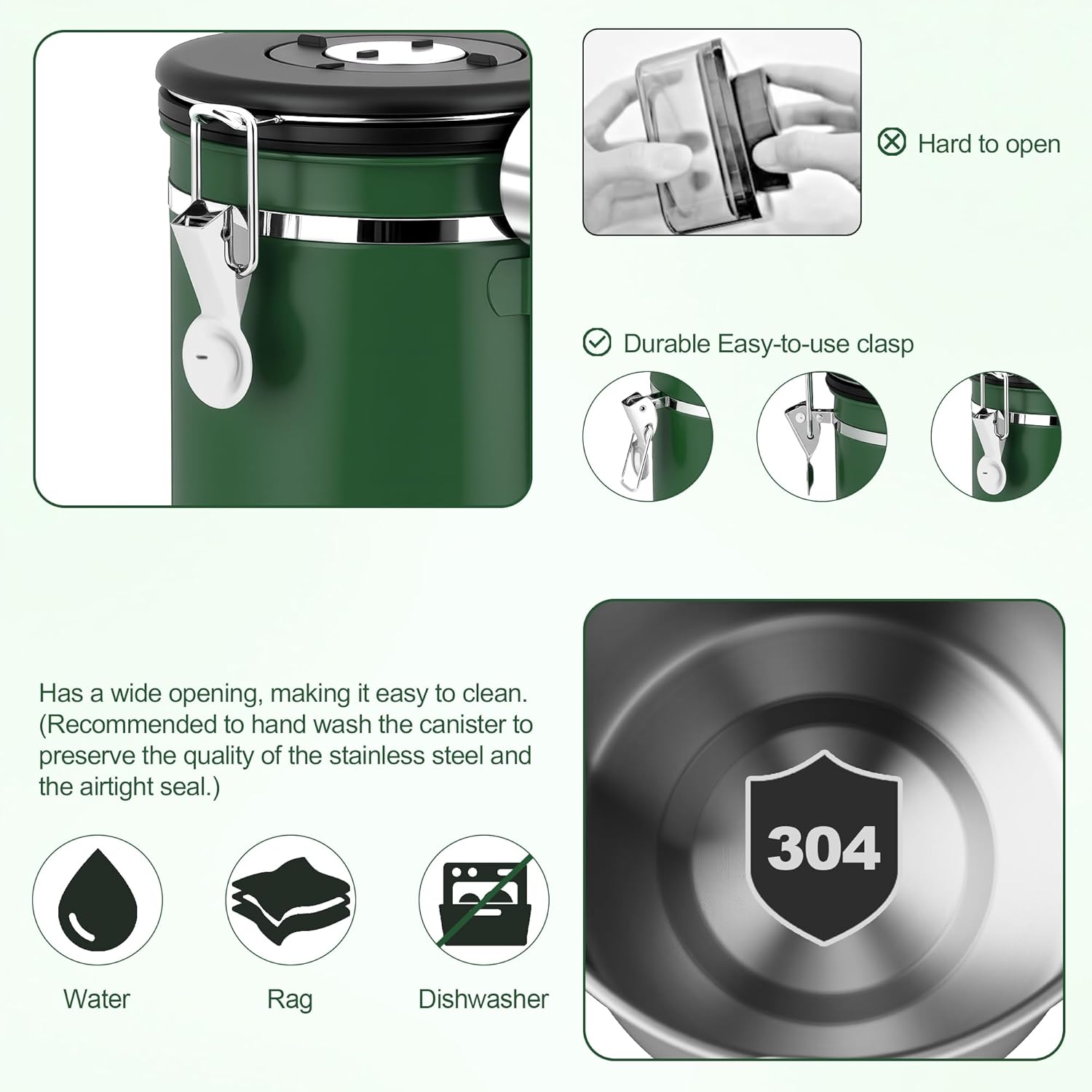 Hard to open

Durable Easy-to-use clasp

Has a wide opening, making it easy to clean. (Recommended to hand wash the canister to preserve the quality of the stainless steel and the airtight seal.)

Water

Rag

Dishwasher

304