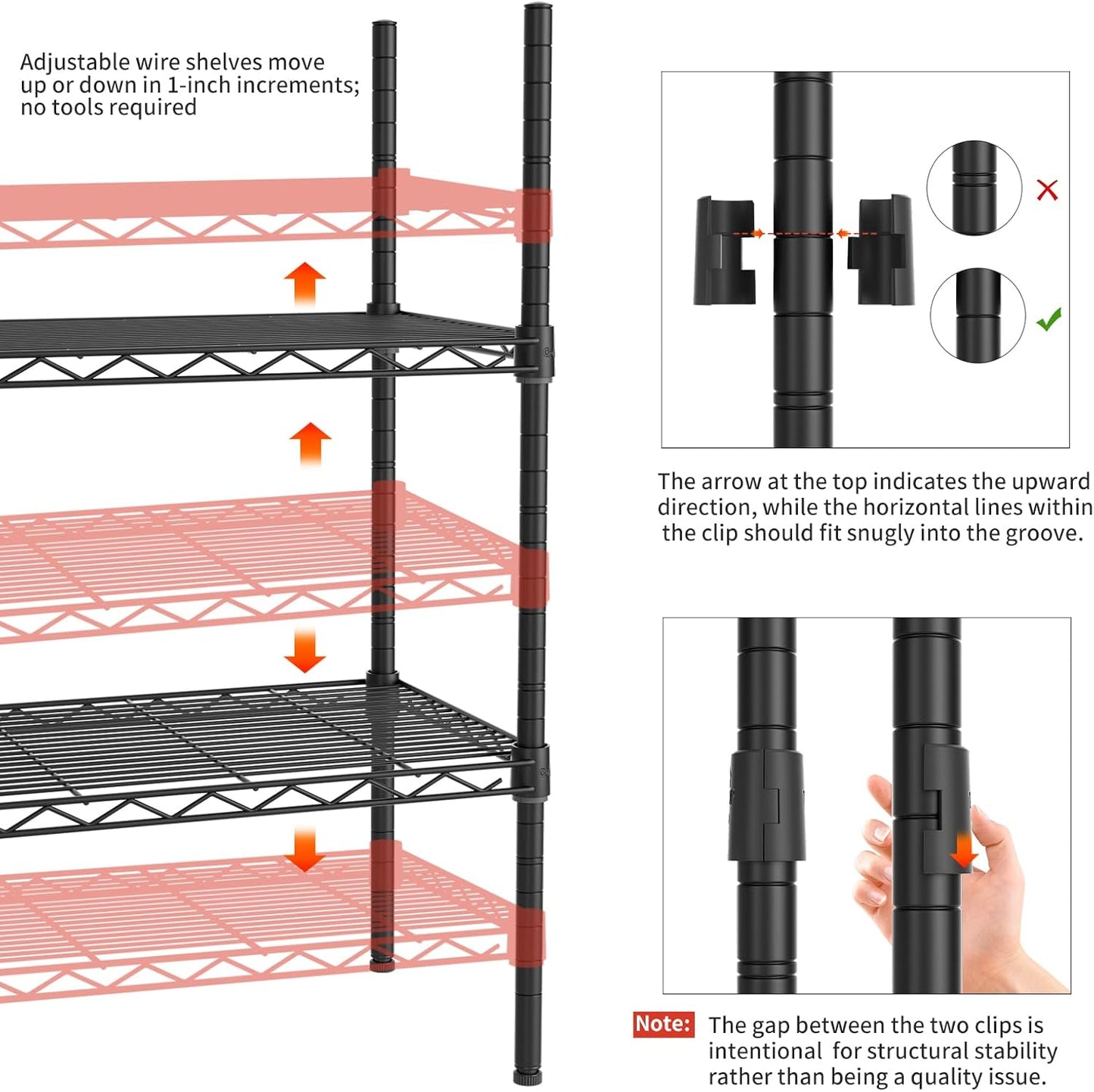 Adjustable wire shelves move up or down in 1-inch increments; no tools required

The arrow at the top indicates the upward direction, while the horizontal lines within the clip should fit snugly into the groove.

Note: The gap between the two clips is intentional for structural stability rather than being a quality issue.