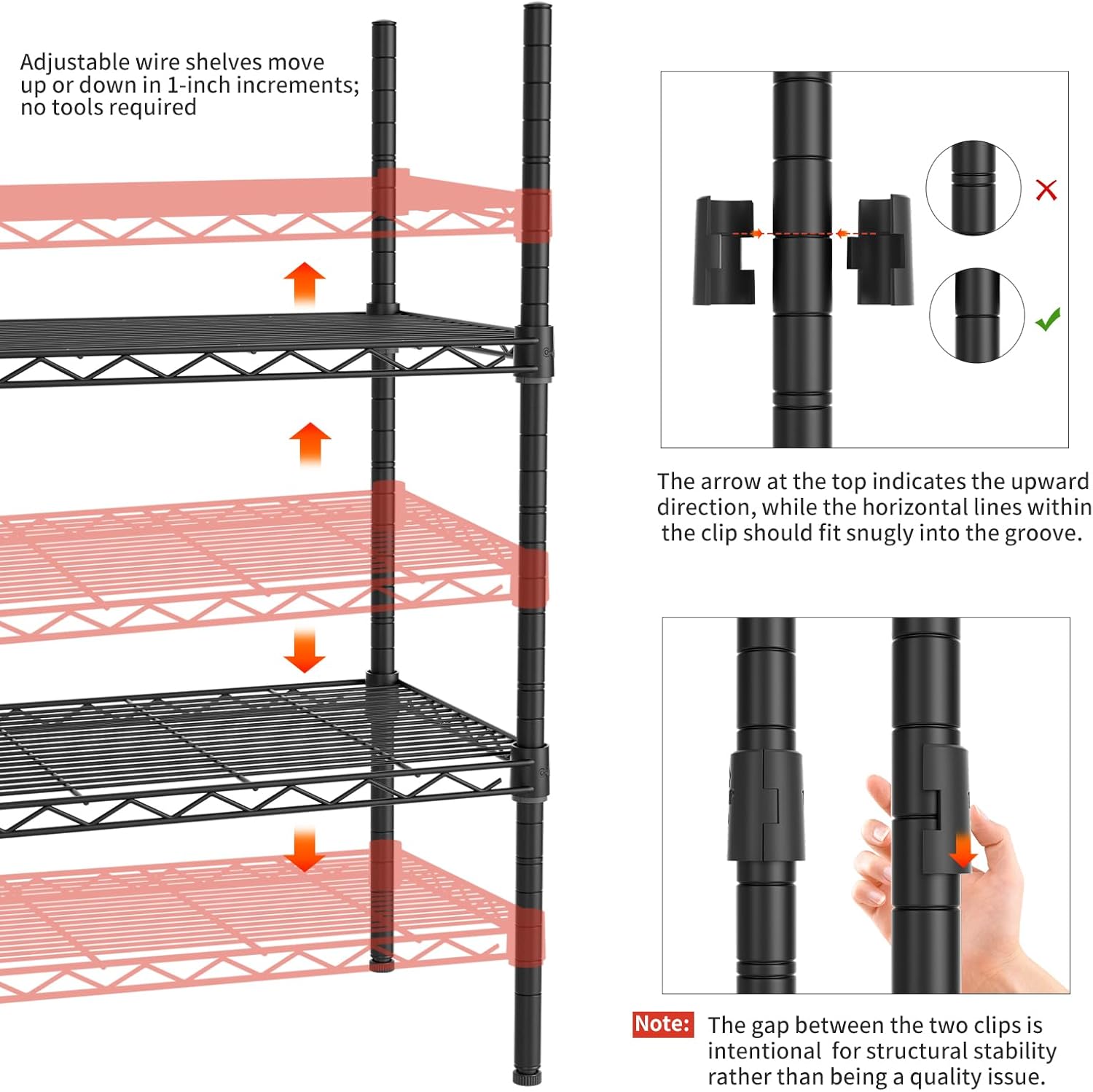 Adjustable wire shelves move up or down in 1-inch increments; no tools required

The arrow at the top indicates the upward direction, while the horizontal lines within the clip should fit snugly into the groove.

Note: The gap between the two clips is intentional for structural stability rather than being a quality issue.