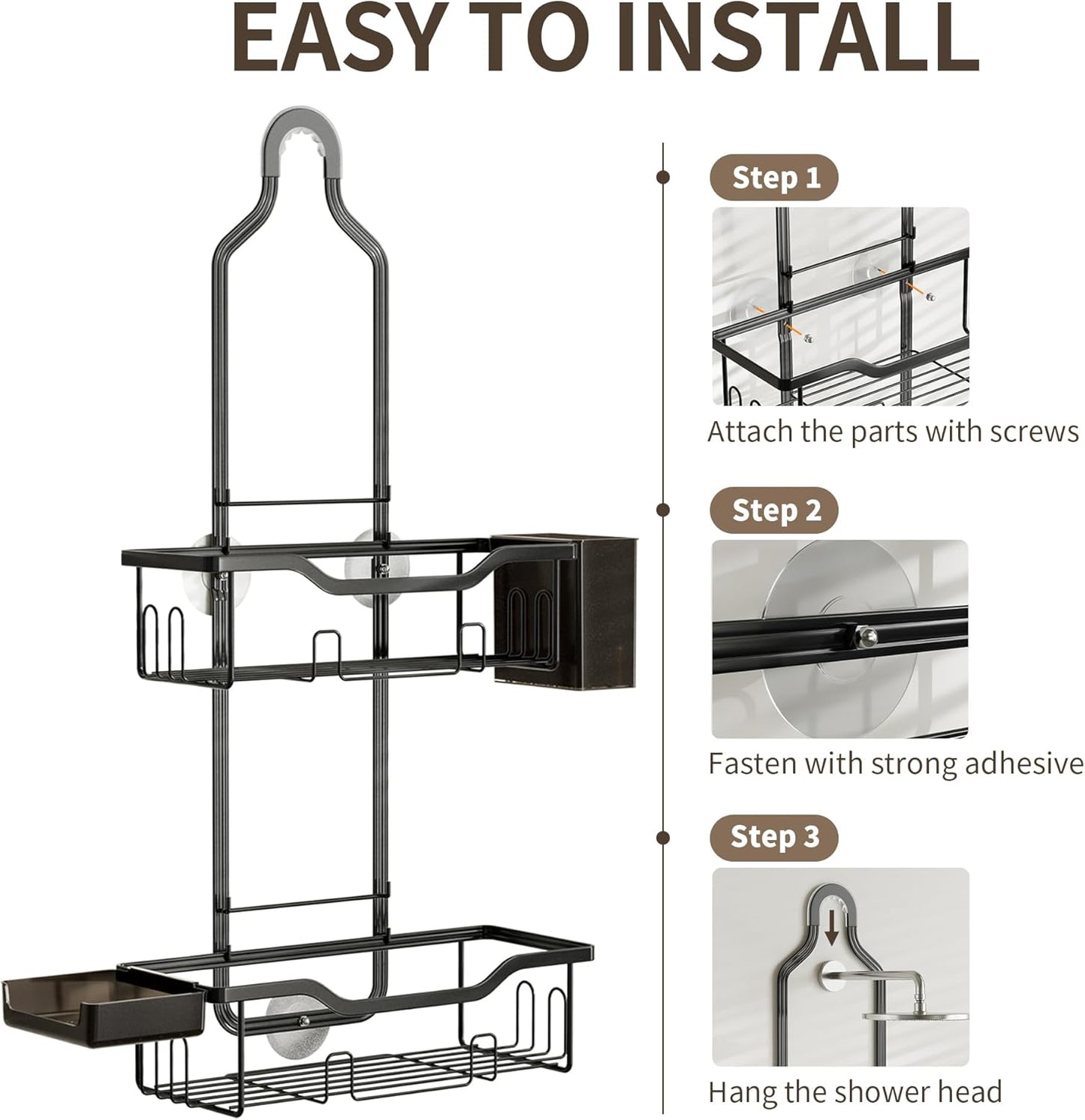 EASY TO INSTALL

Step 1

Attach the parts with screws

Step 2

Fasten with strong adhesive

Step 3

Hang the shower head