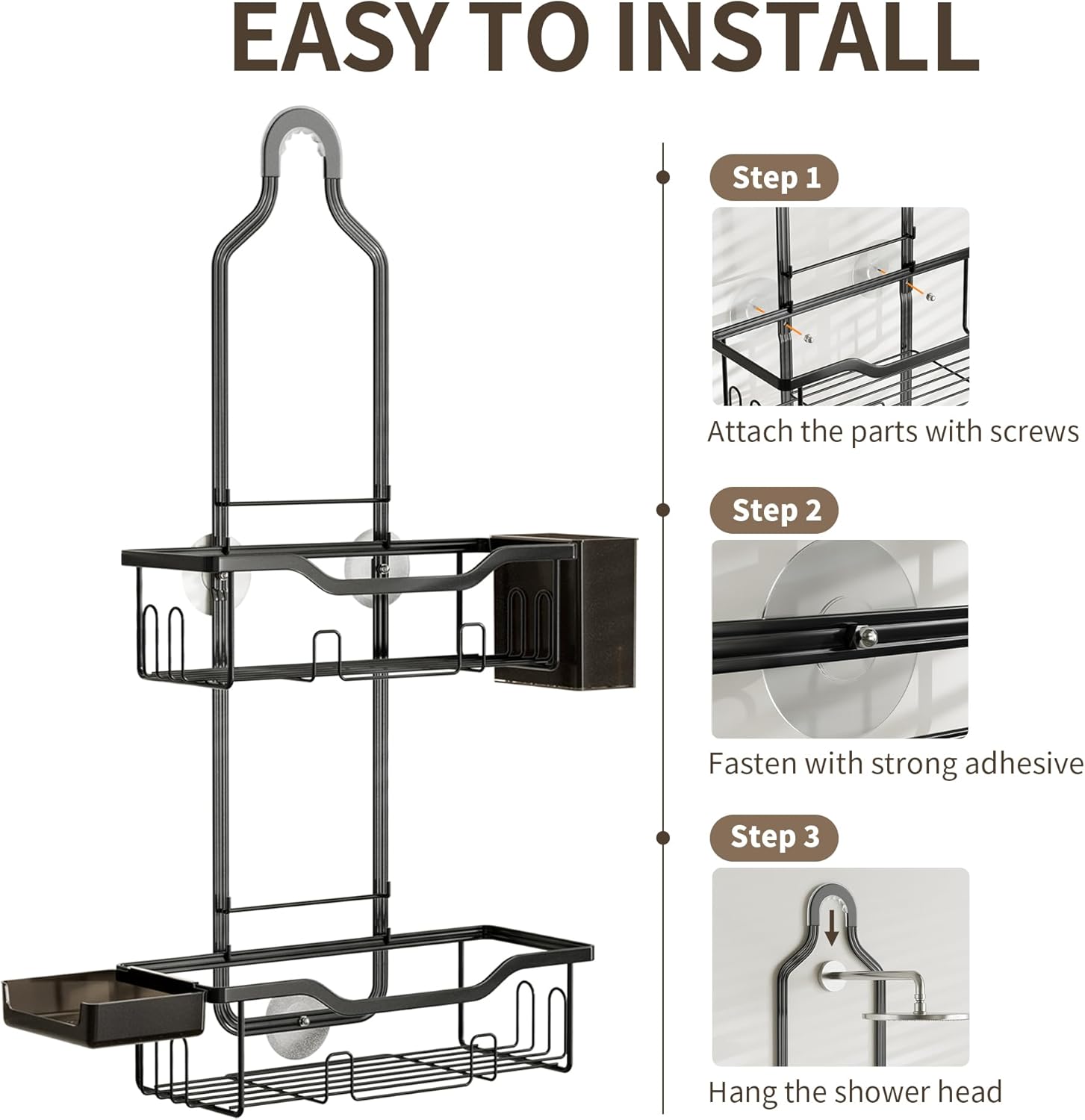 EASY TO INSTALL

Step 1

Attach the parts with screws

Step 2

Fasten with strong adhesive

Step 3

Hang the shower head