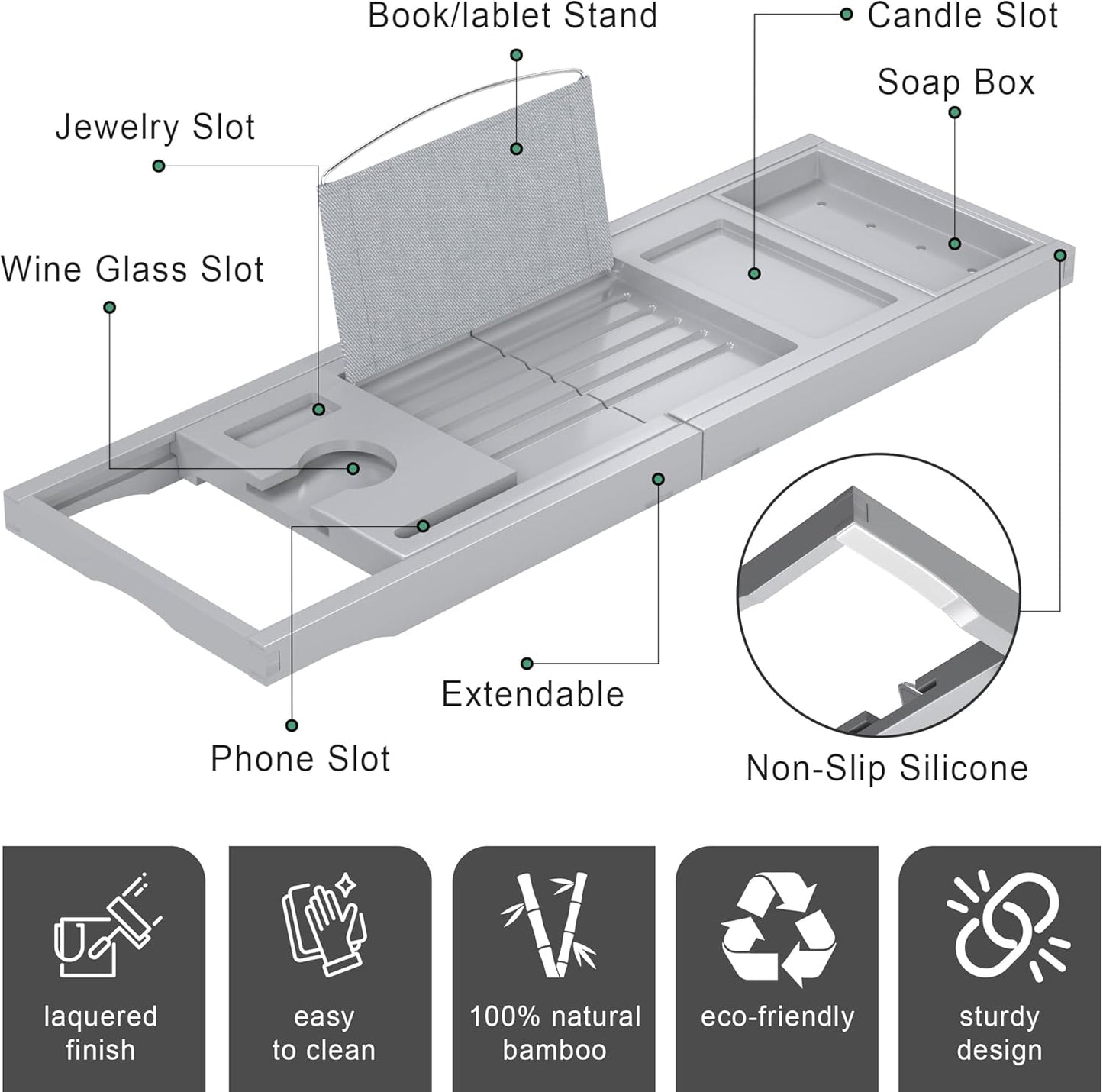 Book/lablet Stand

Candle Slot

Soap Box

Jewelry Slot

Wine Glass Slot

Extendable

Phone Slot

Non-Slip Silicone

laquered finish

easy to clean

100% natural bamboo

eco-friendly

sturdy design