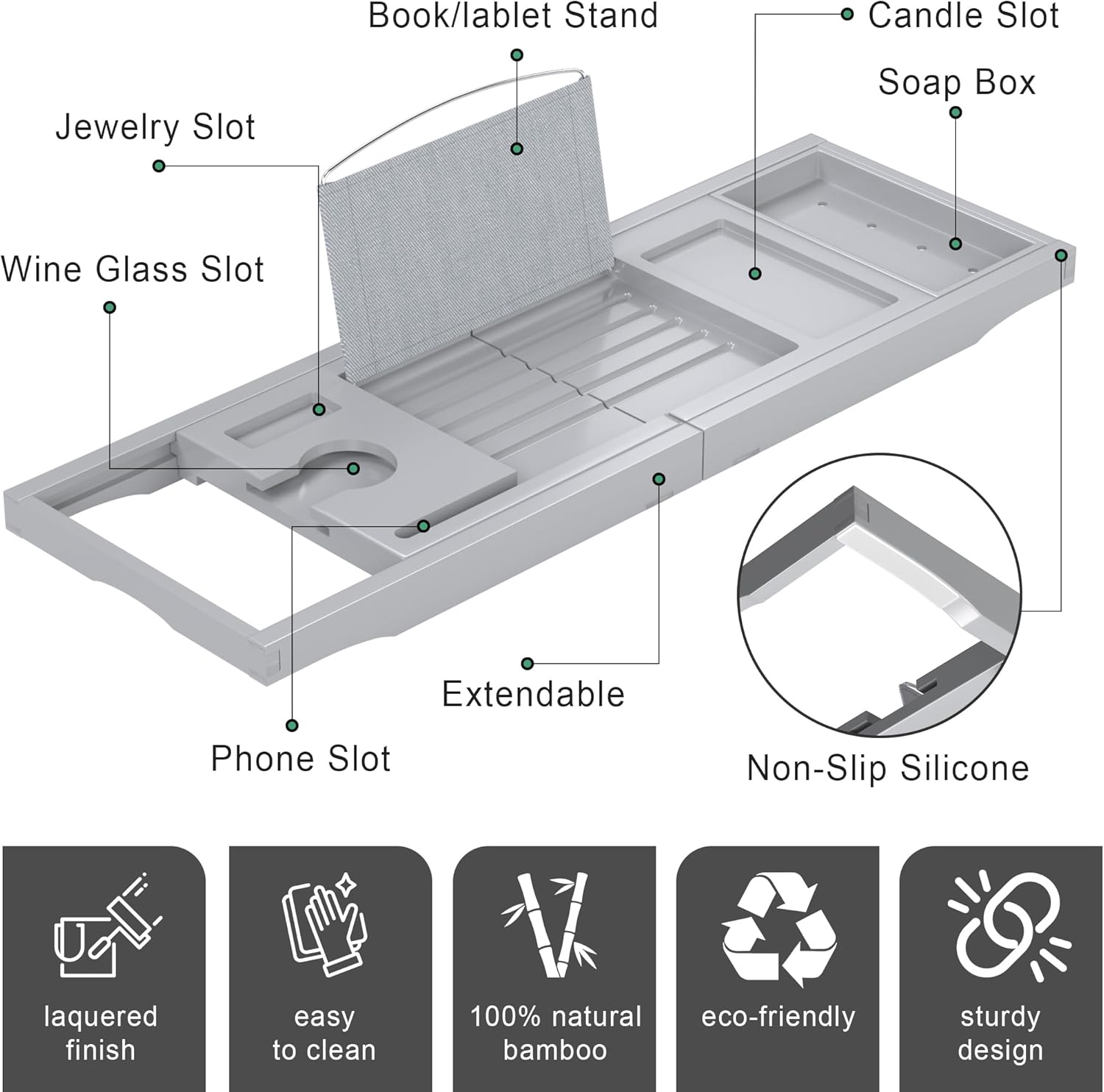 Book/lablet Stand

Candle Slot

Soap Box

Jewelry Slot

Wine Glass Slot

Extendable

Phone Slot

Non-Slip Silicone

laquered finish

easy to clean

100% natural bamboo

eco-friendly

sturdy design