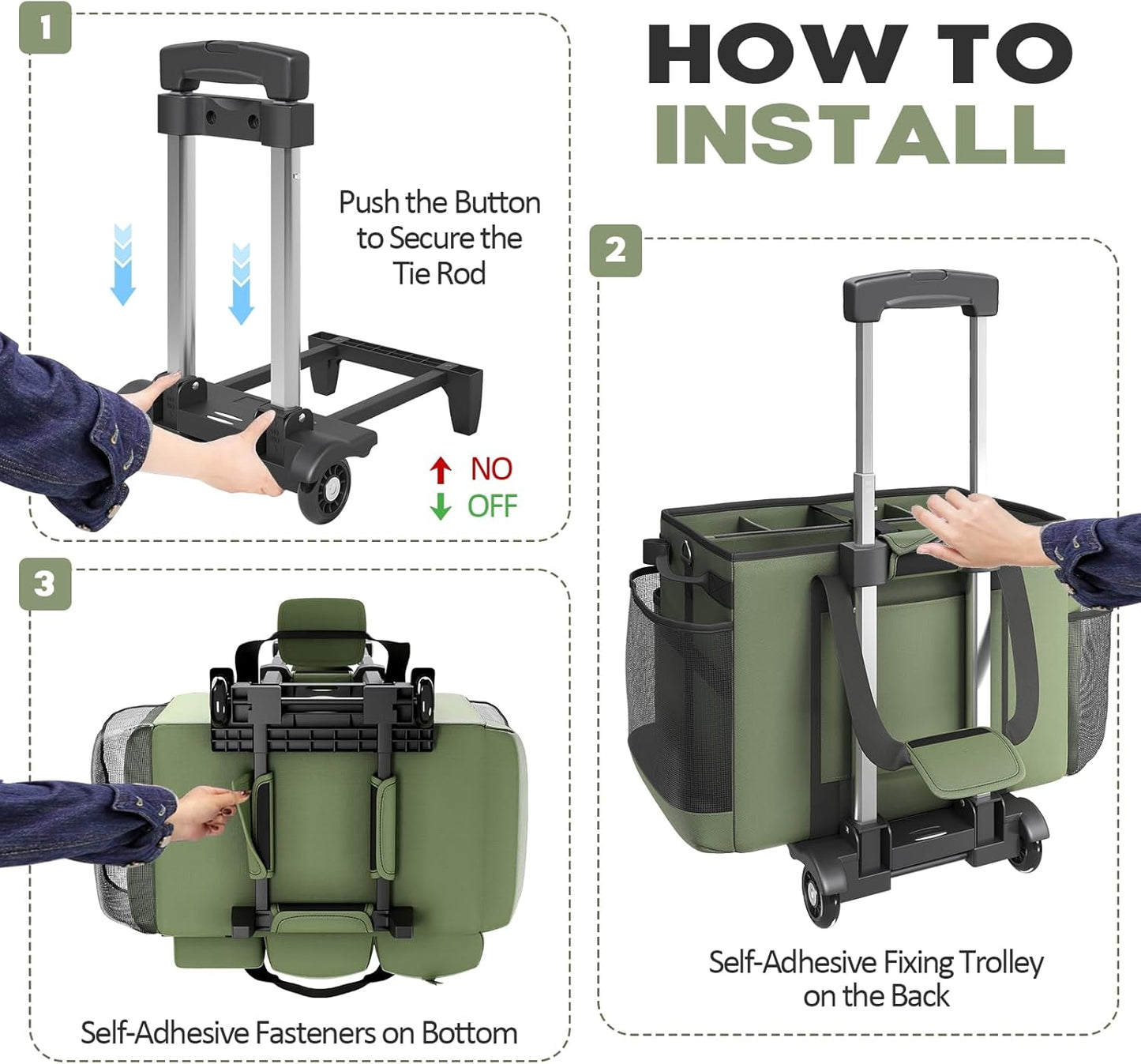 HOW TO
INSTALL

1

Push the Button to Secure the Tie Rod

NO
OFF

2

Self-Adhesive Fixing Trolley on the Back

3

Self-Adhesive Fasteners on Bottom