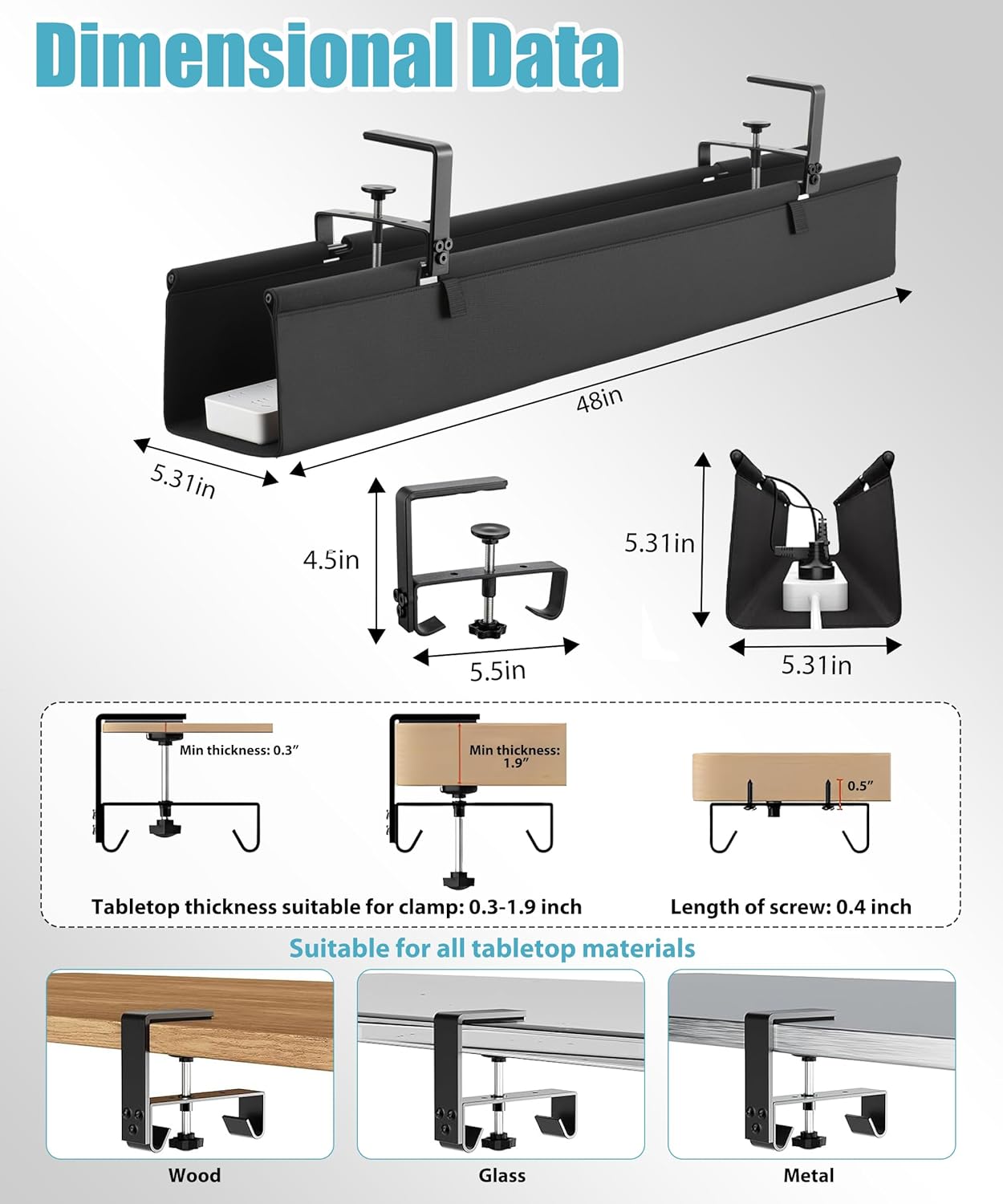 Dimensional Data

48in

5.31in

4.5in

5.5in

5.31in

5.31in

Min thickness: 0.3″

Min thickness: 1.9″

0.5″

Tabletop thickness suitable for clamp: 0.3-1.9 inch

Length of screw: 0.4 inch

Suitable for all tabletop materials

Wood

Glass

Metal