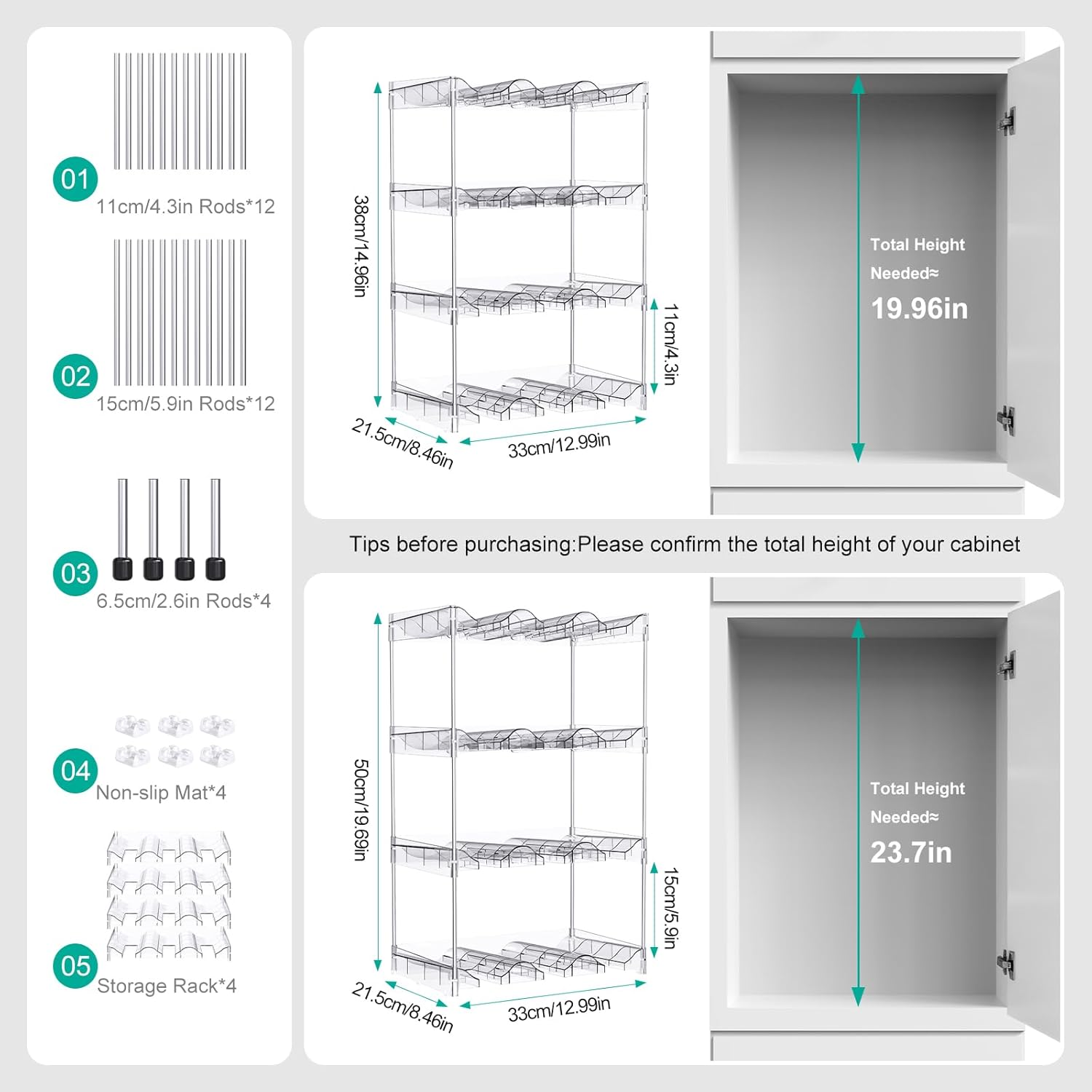 01
11cm/4.3in Rods*12

02
15cm/5.9in Rods*12

03
6.5cm/2.6in Rods*4

04
Non-slip Mat*4

05
Storage Rack*4

38cm/14.96in
11cm/4.3in
21.5cm/8.46in
33cm/12.99in

Total Height Needed≈
19.96in

Tips before purchasing:Please confirm the total height of your cabinet

50cm/19.69in
15cm/5.9in
21.5cm/8.46in
33cm/12.99in

Total Height Needed≈
23.7in