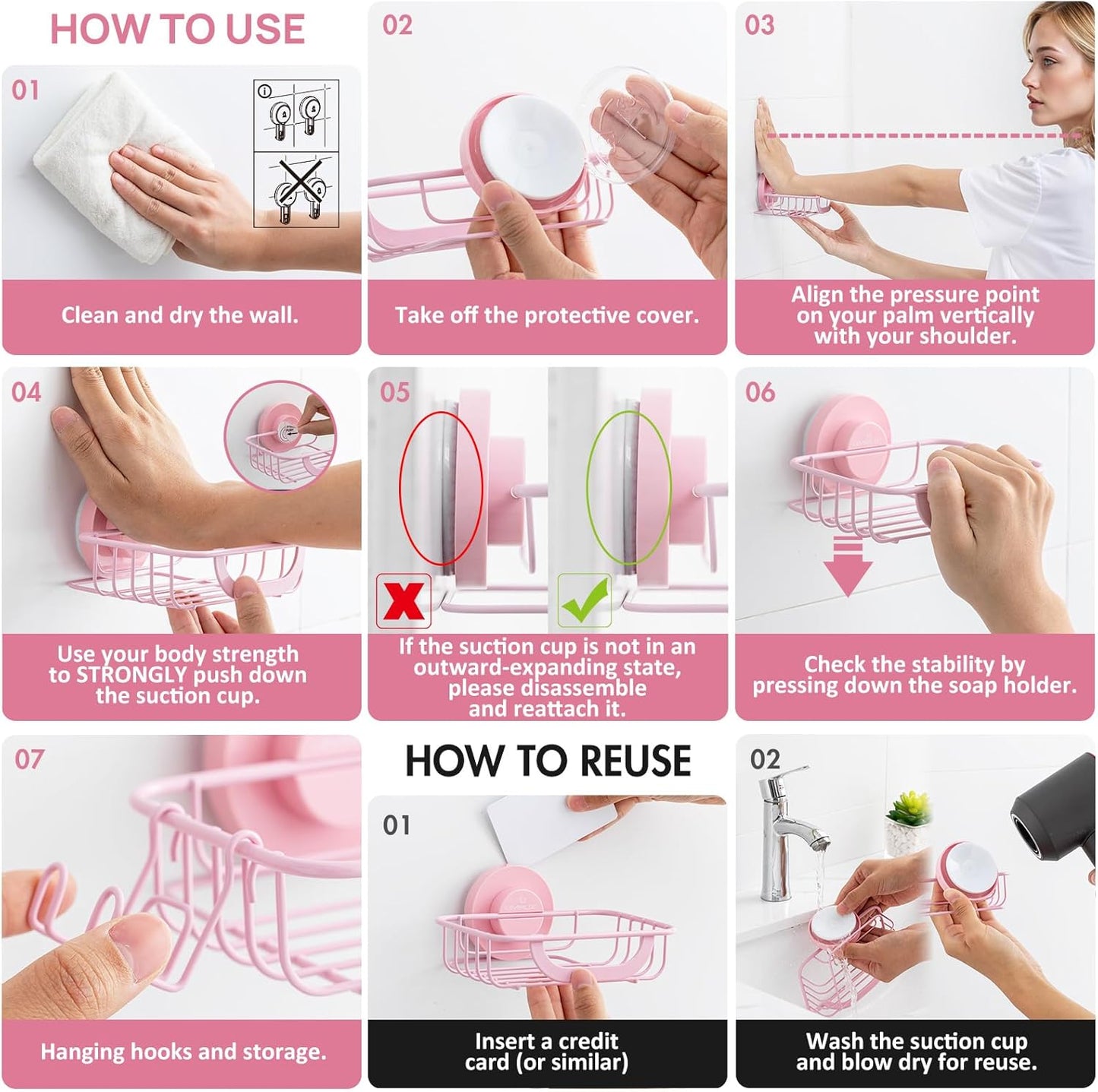 HOW TO USE

01

Clean and dry the wall.

02

Take off the protective cover.

03

Align the pressure point on your palm vertically with your shoulder.

04

Use your body strength to STRONGLY push down the suction cup.

05

If the suction cup is not in an outward-expanding state, please disassemble and reattach it.

06

Check the stability by pressing down the soap holder.

07

Hanging hooks and storage.

HOW TO REUSE

01

Insert a credit card (or similar)

02

Wash the suction cup and blow dry for reuse.